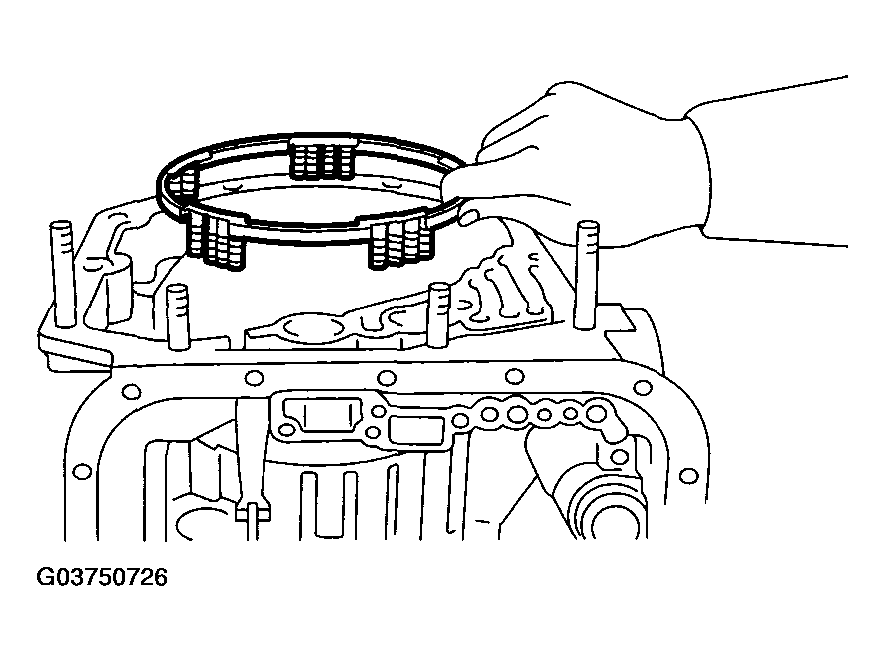 G03750726