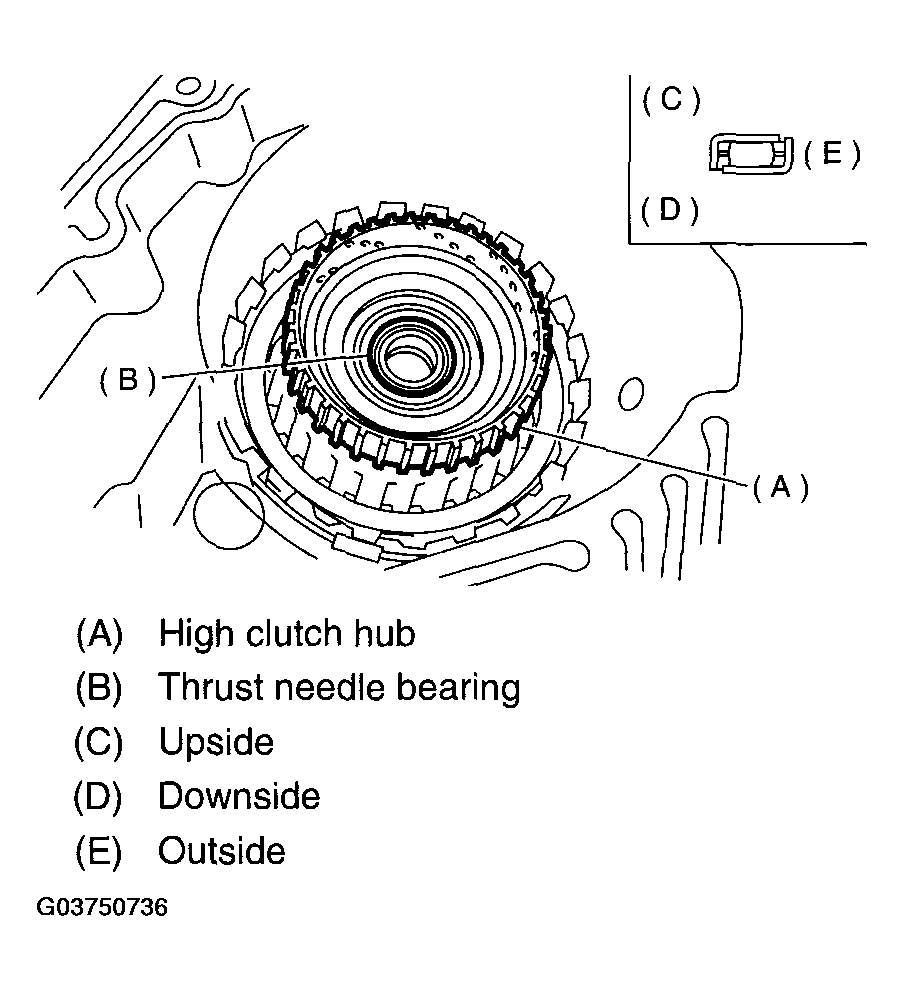 (C)

(E)

(D)

(B)

(A)

(A) High clutch hub
(B) Thrust needle bearing
(C) Upside
(D) Downside
(E) Outside

G03750736