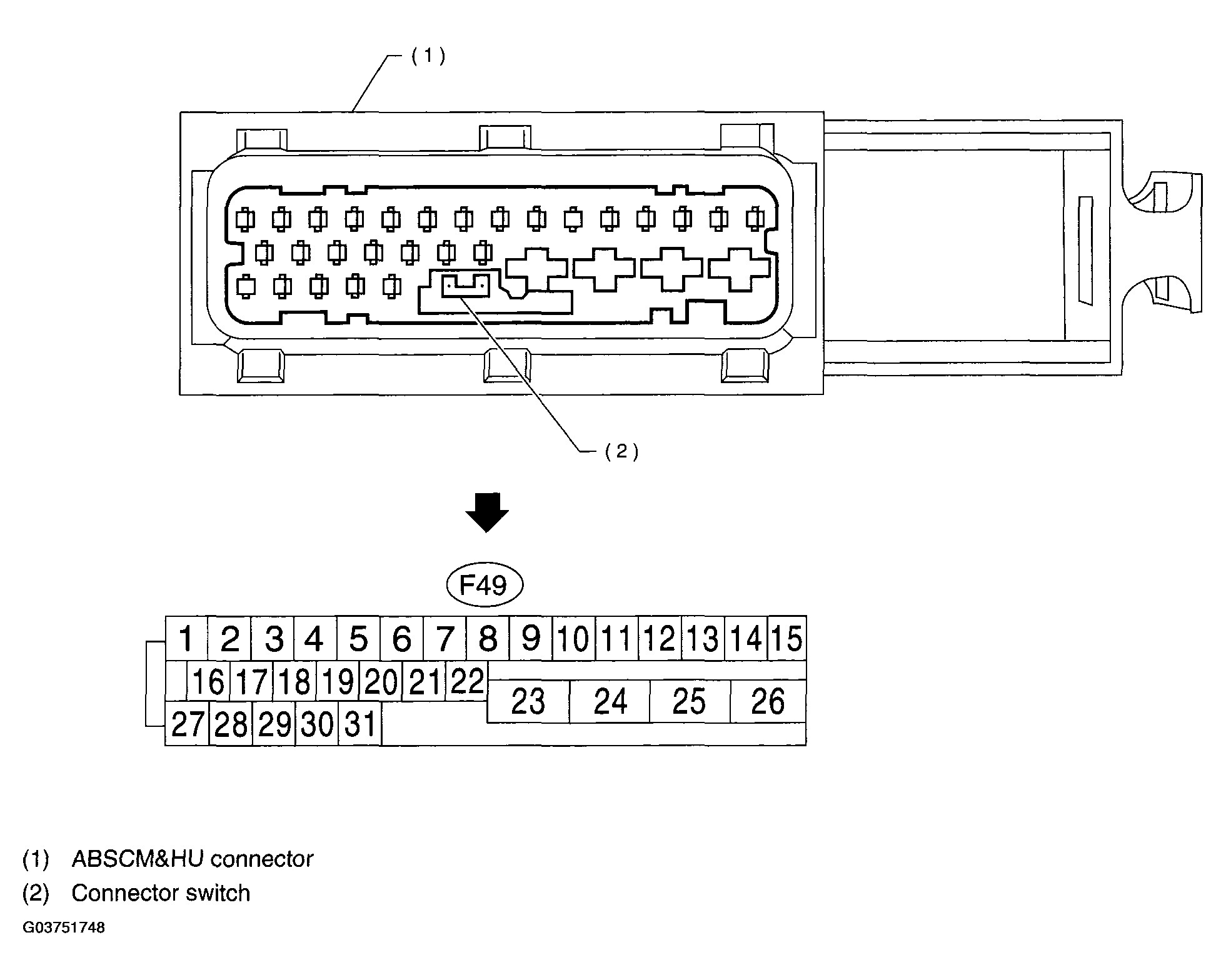 (1)

(2)

F49

1 2 3 4 5 6 7 8 9 10 11 12 13 14 15
16 17 18 19 20 21 22
23 24 25 26
27 28 29 30 31

(1) ABSCM&HU connector
(2) Connector switch
G03751748