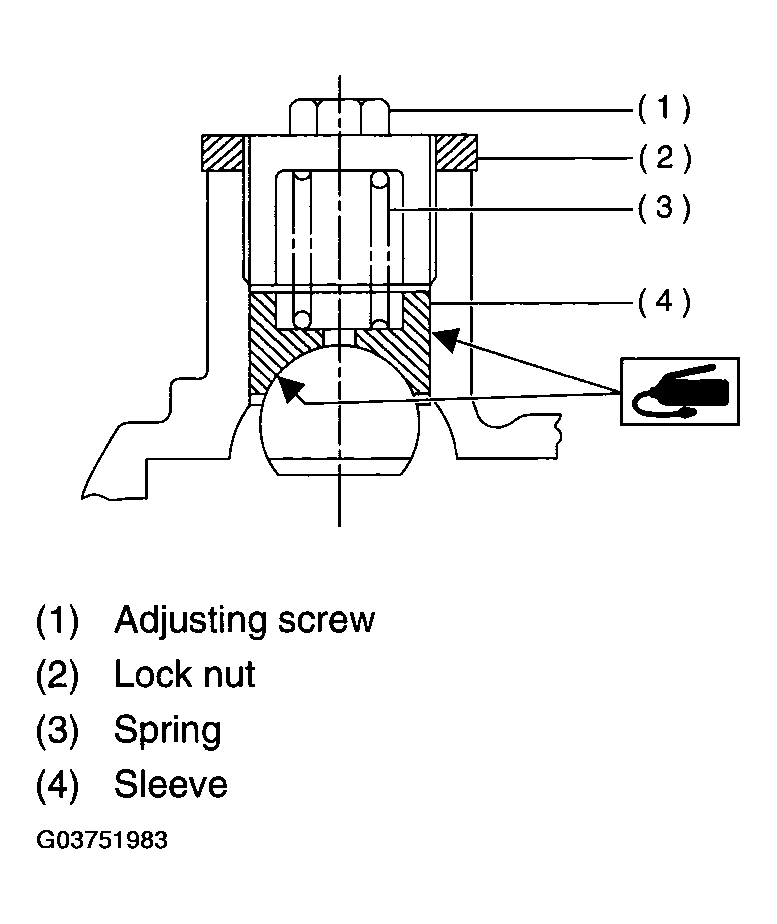 (1)
(2)
(3)
(4)

(1) Adjusting screw
(2) Lock nut
(3) Spring
(4) Sleeve

G03751983