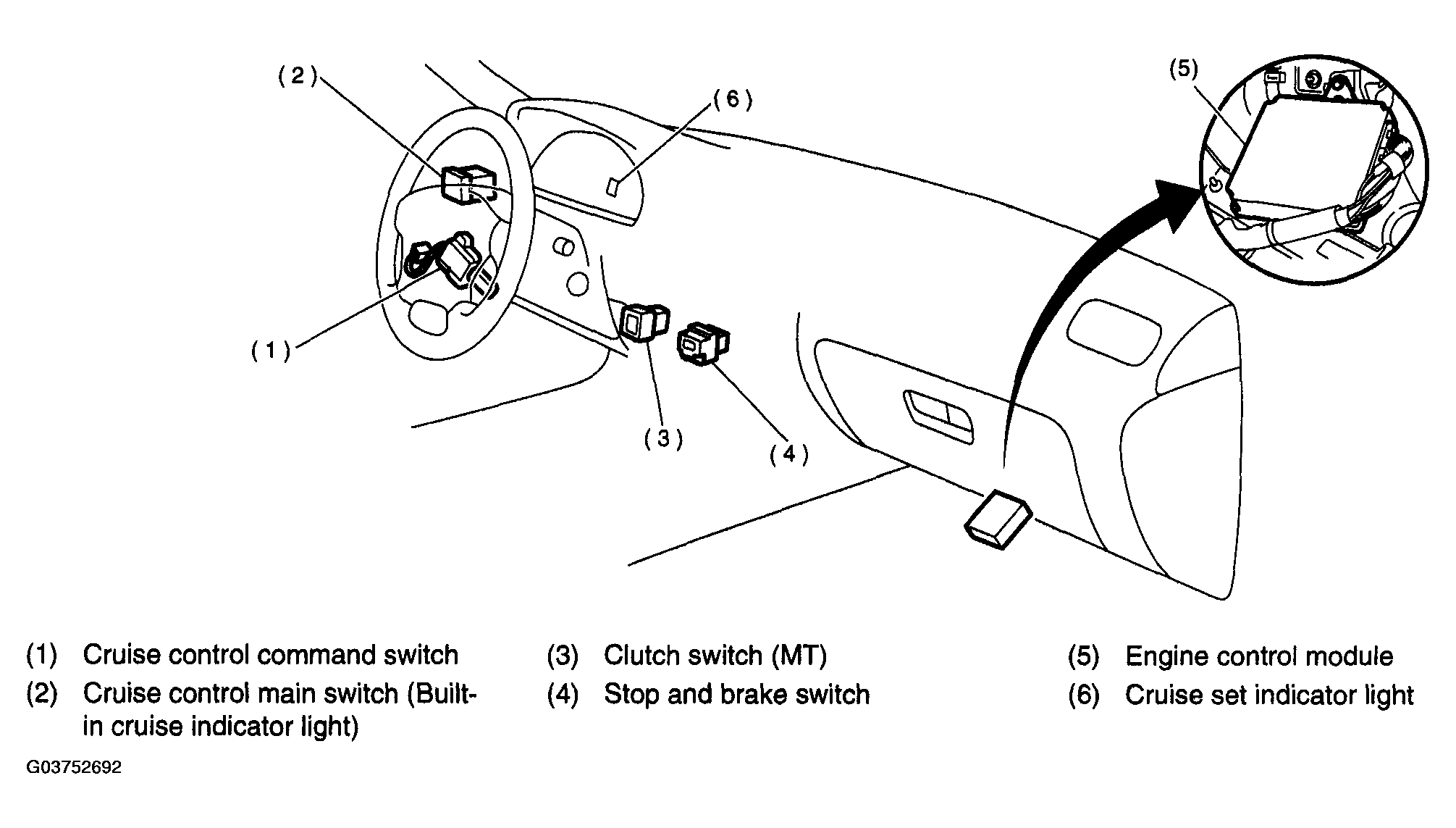 (2)
(6)
(5)
(1)
(3)
(4)

(1) Cruise control command switch
(2) Cruise control main switch (Built-in cruise indicator light)

(3) Clutch switch (MT)
(4) Stop and brake switch

(5) Engine control module
(6) Cruise set indicator light

G03752692