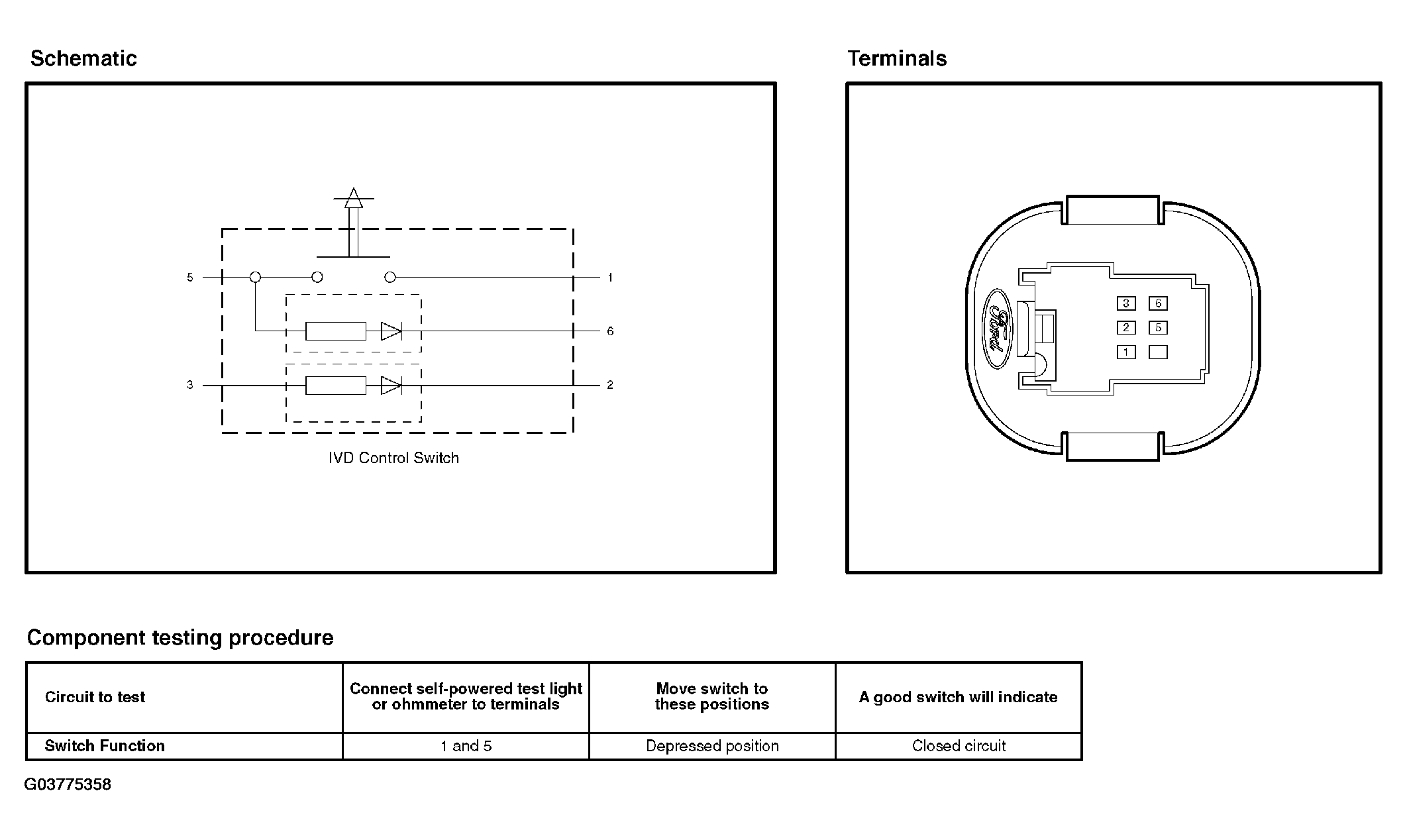 Schematic

5
1
6
3
2

IVD Control Switch

Terminals

Ford
3
6
2
5
1

Component testing procedure

| Circuit to test | Connect self-powered test light or ohmmeter to terminals | Move switch to these positions | A good switch will indicate |
|---|---|---|---|
| Switch Function | 1 and 5 | Depressed position | Closed circuit |

G03775358