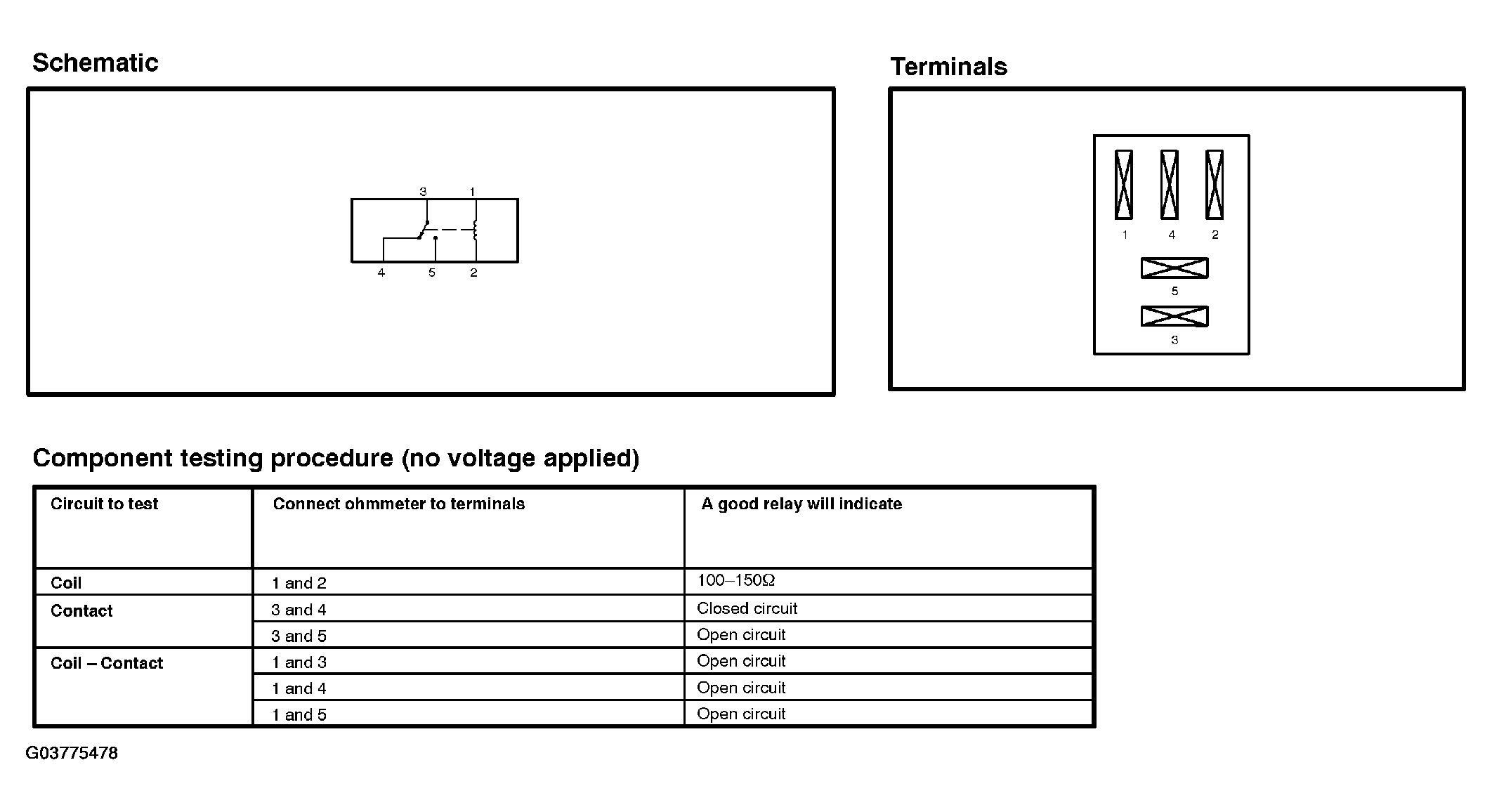 Schematic

3 1
4 5 2

Terminals

1 4 2
5
3

Component testing procedure (no voltage applied)

| Circuit to test | Connect ohmmeter to terminals | A good relay will indicate |
|---|---|---|
| Coil | 1 and 2 | 100–150Ω |
| Contact | 3 and 4 | Closed circuit |
| | 3 and 5 | Open circuit |
| Coil – Contact | 1 and 3 | Open circuit |
| | 1 and 4 | Open circuit |
| | 1 and 5 | Open circuit |

G03775478