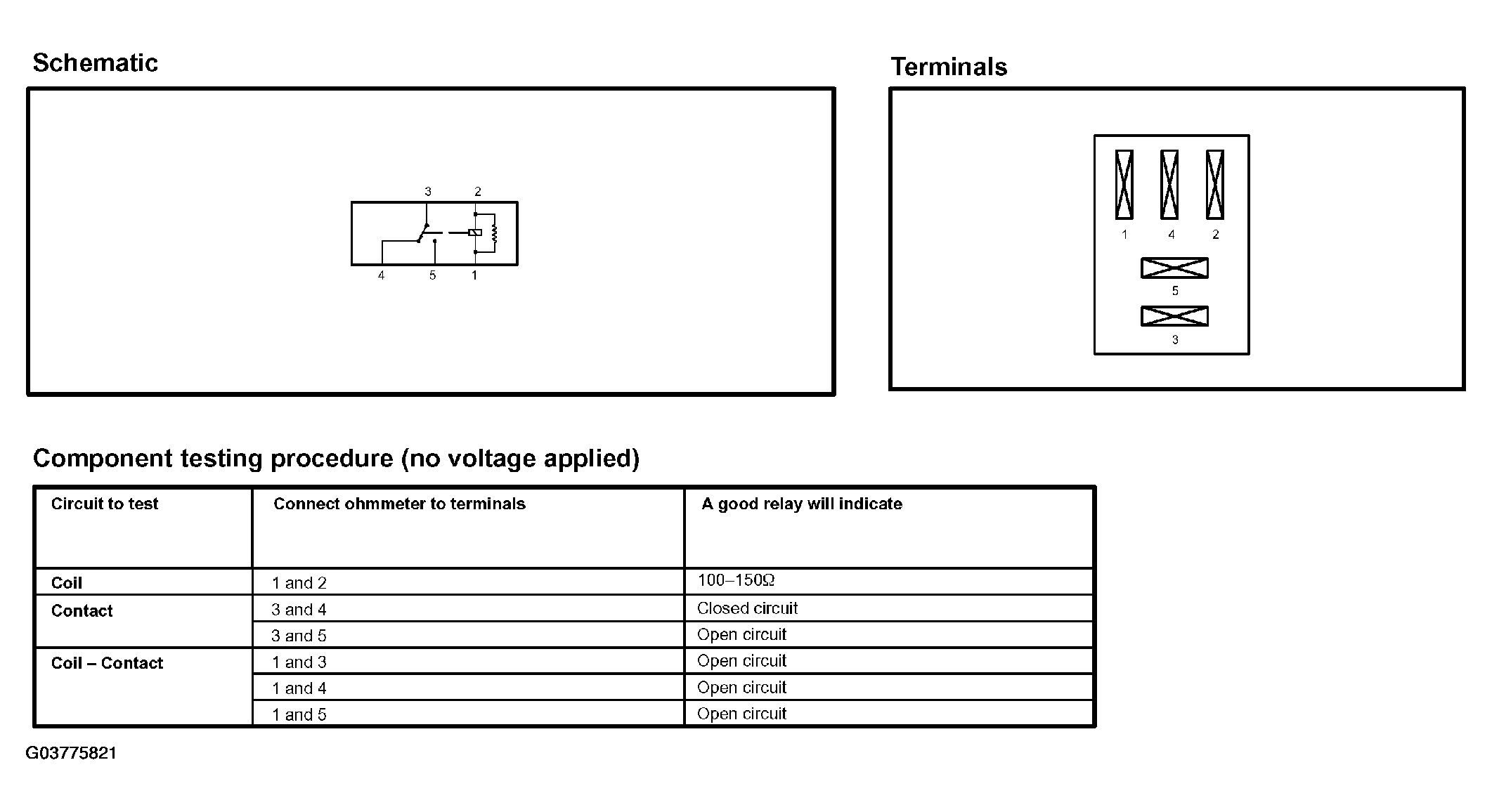 Schematic

3 2

4 5 1

Terminals

1 4 2

5

3

Component testing procedure (no voltage applied)

| Circuit to test | Connect ohmmeter to terminals | A good relay will indicate |
|---|---|---|
| Coil | 1 and 2 | 100–150Ω |
| Contact | 3 and 4 | Closed circuit |
| | 3 and 5 | Open circuit |
| Coil – Contact | 1 and 3 | Open circuit |
| | 1 and 4 | Open circuit |
| | 1 and 5 | Open circuit |

G03775821