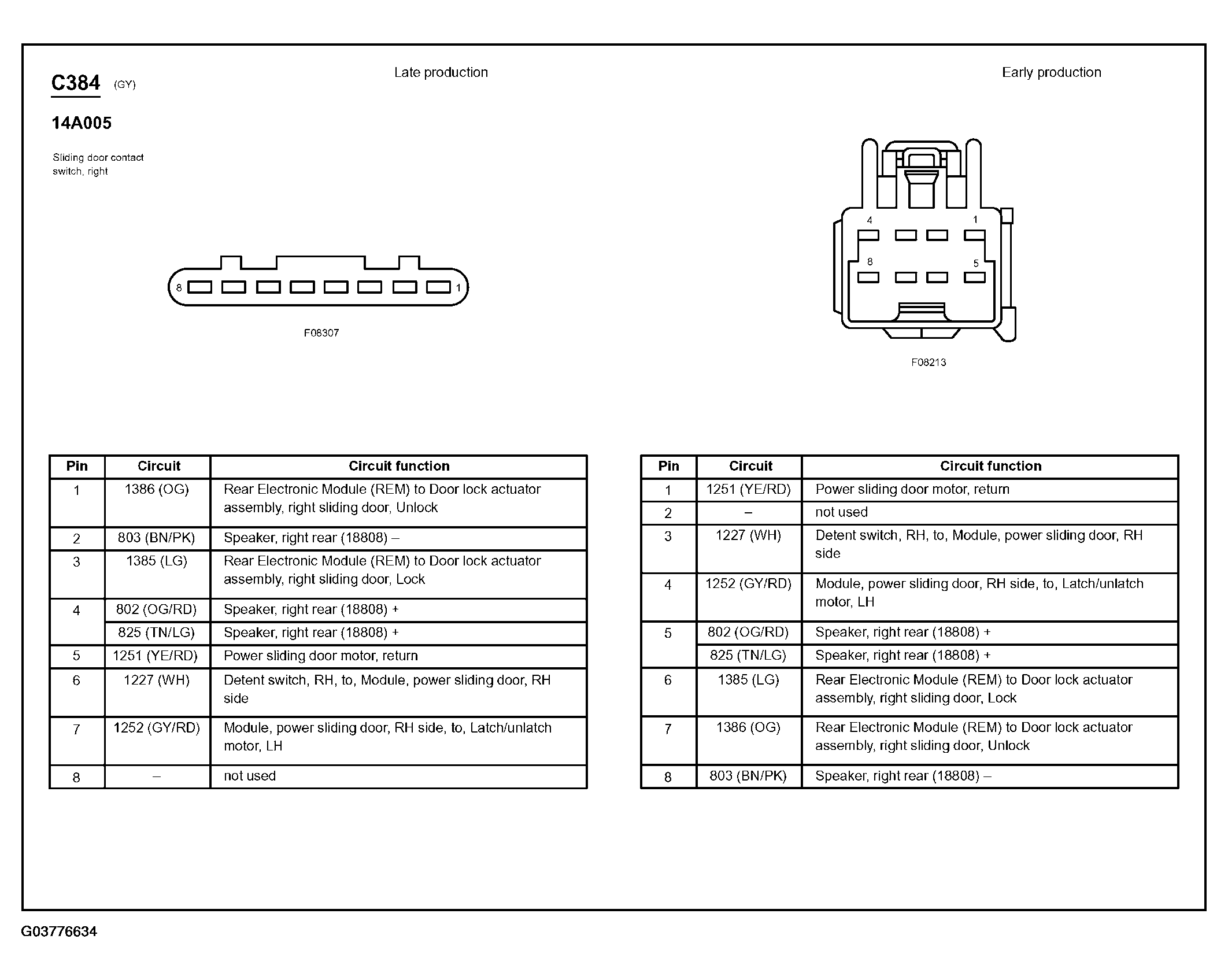 C384 (GY)

14A005

Sliding door contact switch, right

Late production

8 1

F08307

Early production

4 1

8 5

F08213

| Pin | Circuit | Circuit function |
|---|---|---|
| 1 | 1386 (OG) | Rear Electronic Module (REM) to Door lock actuator assembly, right sliding door, Unlock |
| 2 | 803 (BN/PK) | Speaker, right rear (18808) – |
| 3 | 1385 (LG) | Rear Electronic Module (REM) to Door lock actuator assembly, right sliding door, Lock |
| 4 | 802 (OG/RD) | Speaker, right rear (18808) + |
|  | 825 (TN/LG) | Speaker, right rear (18808) + |
| 5 | 1251 (YE/RD) | Power sliding door motor, return |
| 6 | 1227 (WH) | Detent switch, RH, to, Module, power sliding door, RH side |
| 7 | 1252 (GY/RD) | Module, power sliding door, RH side, to, Latch/unlatch motor, LH |
| 8 | – | not used |

| Pin | Circuit | Circuit function |
|---|---|---|
| 1 | 1251 (YE/RD) | Power sliding door motor, return |
| 2 | – | not used |
| 3 | 1227 (WH) | Detent switch, RH, to, Module, power sliding door, RH side |
| 4 | 1252 (GY/RD) | Module, power sliding door, RH side, to, Latch/unlatch motor, LH |
| 5 | 802 (OG/RD) | Speaker, right rear (18808) + |
|  | 825 (TN/LG) | Speaker, right rear (18808) + |
| 6 | 1385 (LG) | Rear Electronic Module (REM) to Door lock actuator assembly, right sliding door, Lock |
| 7 | 1386 (OG) | Rear Electronic Module (REM) to Door lock actuator assembly, right sliding door, Unlock |
| 8 | 803 (BN/PK) | Speaker, right rear (18808) – |

G03776634