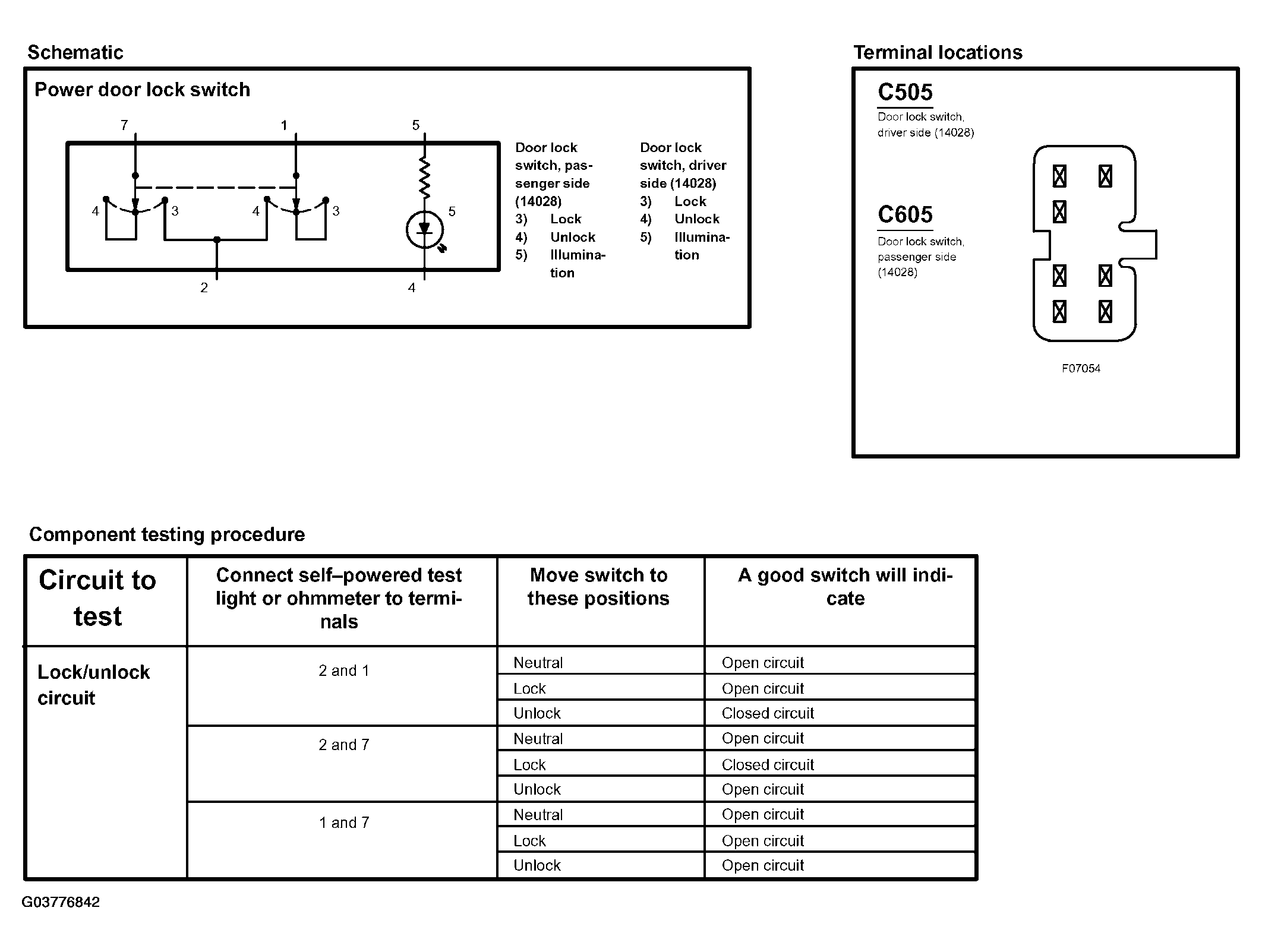 Schematic

Power door lock switch

7 1 5

4 3 4 3 5

2 4

Door lock switch, passenger side (14028)
3) Lock
4) Unlock
5) Illumination

Door lock switch, driver side (14028)
3) Lock
4) Unlock
5) Illumination

Terminal locations

C505
Door lock switch, driver side (14028)

C605
Door lock switch, passenger side (14028)

F07054

Component testing procedure

| Circuit to test | Connect self–powered test light or ohmmeter to terminals | Move switch to these positions | A good switch will indicate |
|---|---|---|---|
| Lock/unlock circuit | 2 and 1 | Neutral | Open circuit |
| | | Lock | Open circuit |
| | | Unlock | Closed circuit |
| | 2 and 7 | Neutral | Open circuit |
| | | Lock | Closed circuit |
| | | Unlock | Open circuit |
| | 1 and 7 | Neutral | Open circuit |
| | | Lock | Open circuit |
| | | Unlock | Open circuit |

G03776842