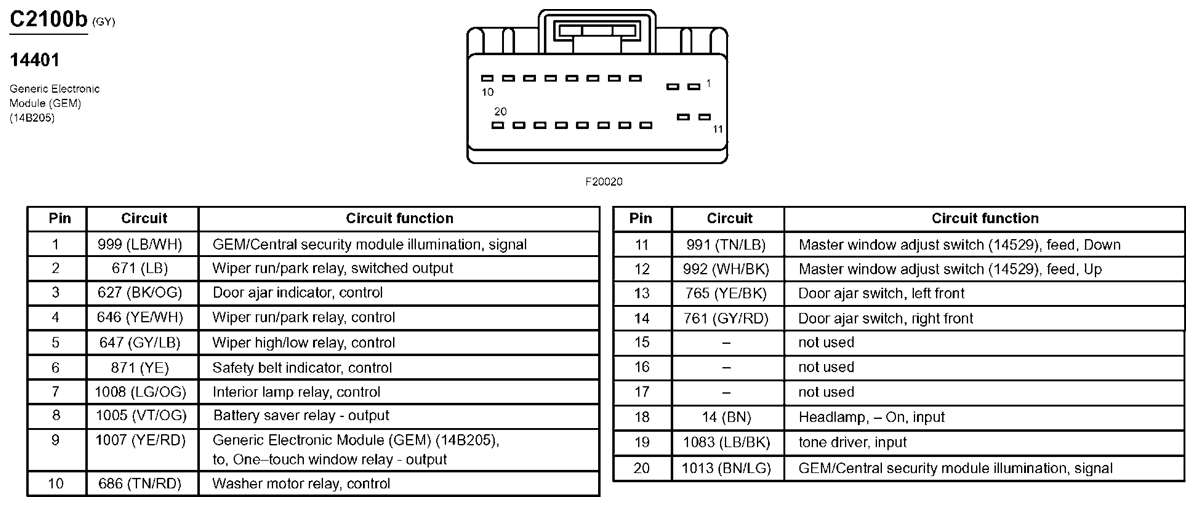 C2100b (GY)

14401

Generic Electronic Module (GEM) (14B205)

10 1

20 11

F20020

| Pin | Circuit | Circuit function |
|---|---|---|
| 1 | 999 (LB/WH) | GEM/Central security module illumination, signal |
| 2 | 671 (LB) | Wiper run/park relay, switched output |
| 3 | 627 (BK/OG) | Door ajar indicator, control |
| 4 | 646 (YE/WH) | Wiper run/park relay, control |
| 5 | 647 (GY/LB) | Wiper high/low relay, control |
| 6 | 871 (YE) | Safety belt indicator, control |
| 7 | 1008 (LG/OG) | Interior lamp relay, control |
| 8 | 1005 (VT/OG) | Battery saver relay - output |
| 9 | 1007 (YE/RD) | Generic Electronic Module (GEM) (14B205), to, One–touch window relay - output |
| 10 | 686 (TN/RD) | Washer motor relay, control |

| Pin | Circuit | Circuit function |
|---|---|---|
| 11 | 991 (TN/LB) | Master window adjust switch (14529), feed, Down |
| 12 | 992 (WH/BK) | Master window adjust switch (14529), feed, Up |
| 13 | 765 (YE/BK) | Door ajar switch, left front |
| 14 | 761 (GY/RD) | Door ajar switch, right front |
| 15 | – | not used |
| 16 | – | not used |
| 17 | – | not used |
| 18 | 14 (BN) | Headlamp, – On, input |
| 19 | 1083 (LB/BK) | tone driver, input |
| 20 | 1013 (BN/LG) | GEM/Central security module illumination, signal |