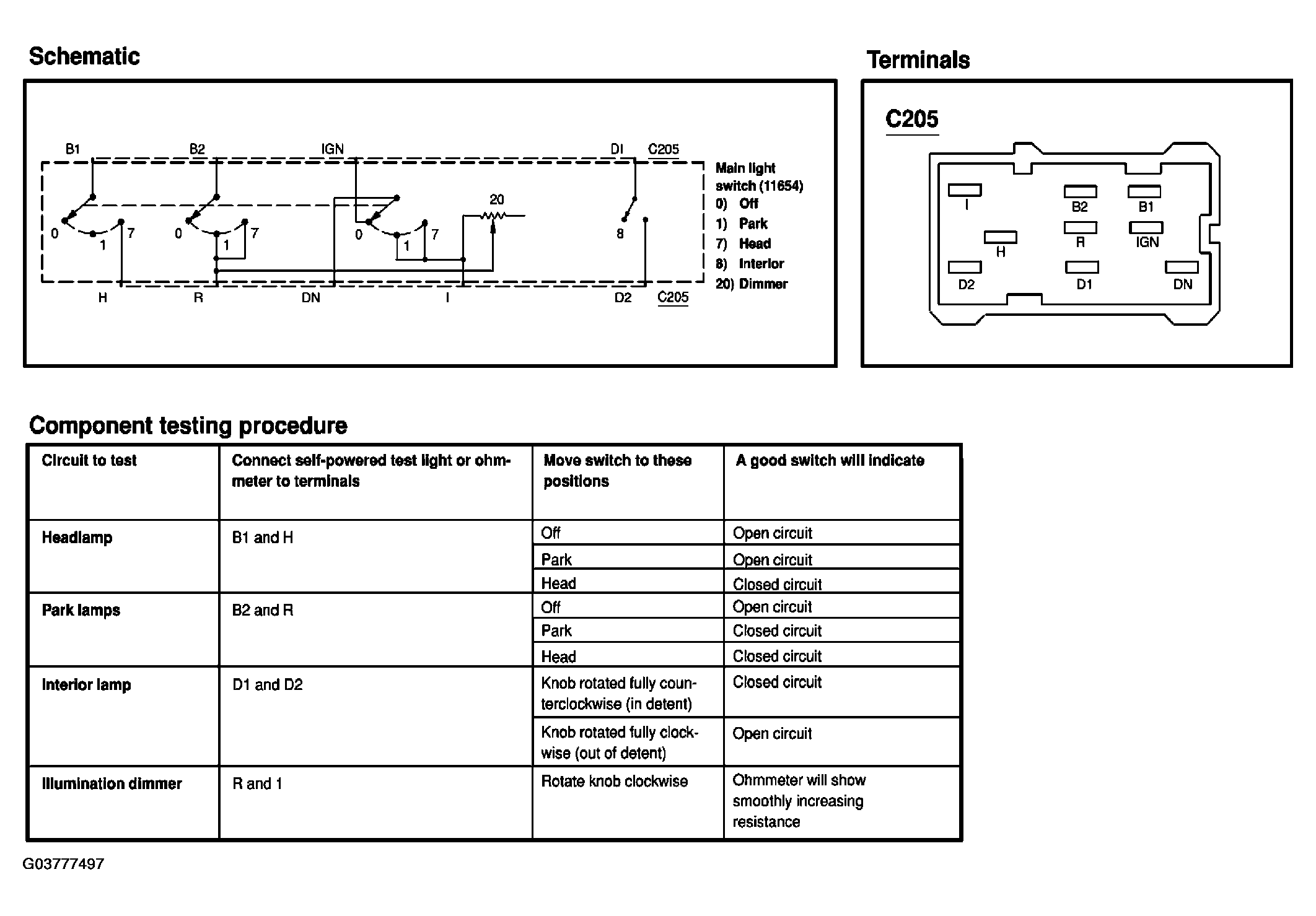 Schematic

B1 B2 IGN DI C205

0 1 7 0 1 7 0 1 7 20 8

H R DN I D2 C205

Main light switch (11654)
0) Off
1) Park
7) Head
8) Interior
20) Dimmer

Terminals

C205

I B2 B1
H R IGN
D2 D1 DN

Component testing procedure

| Circuit to test | Connect self-powered test light or ohmmeter to terminals | Move switch to these positions | A good switch will indicate |
|---|---|---|---|
| Headlamp | B1 and H | Off | Open circuit |
| | | Park | Open circuit |
| | | Head | Closed circuit |
| Park lamps | B2 and R | Off | Open circuit |
| | | Park | Closed circuit |
| | | Head | Closed circuit |
| Interior lamp | D1 and D2 | Knob rotated fully counterclockwise (in detent) | Closed circuit |
| | | Knob rotated fully clockwise (out of detent) | Open circuit |
| Illumination dimmer | R and 1 | Rotate knob clockwise | Ohmmeter will show smoothly increasing resistance |

G03777497