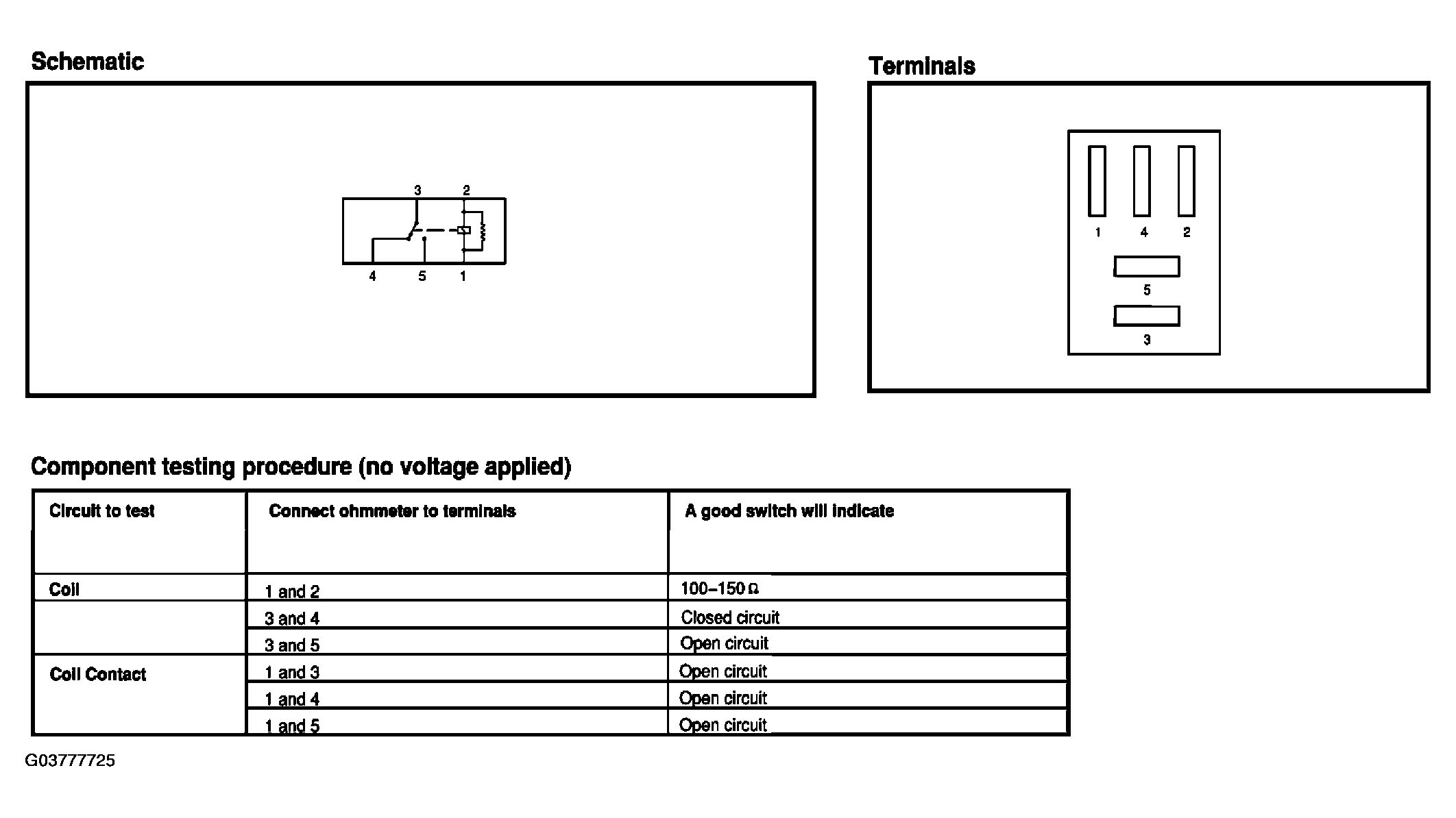 Schematic

3 2

4 5 1

Terminals

1 4 2

5

3

Component testing procedure (no voltage applied)

| Circuit to test | Connect ohmmeter to terminals | A good switch will indicate |
|---|---|---|
| Coil | 1 and 2 | 100–150 Ω |
| | 3 and 4 | Closed circuit |
| | 3 and 5 | Open circuit |
| Coil Contact | 1 and 3 | Open circuit |
| | 1 and 4 | Open circuit |
| | 1 and 5 | Open circuit |

G03777725