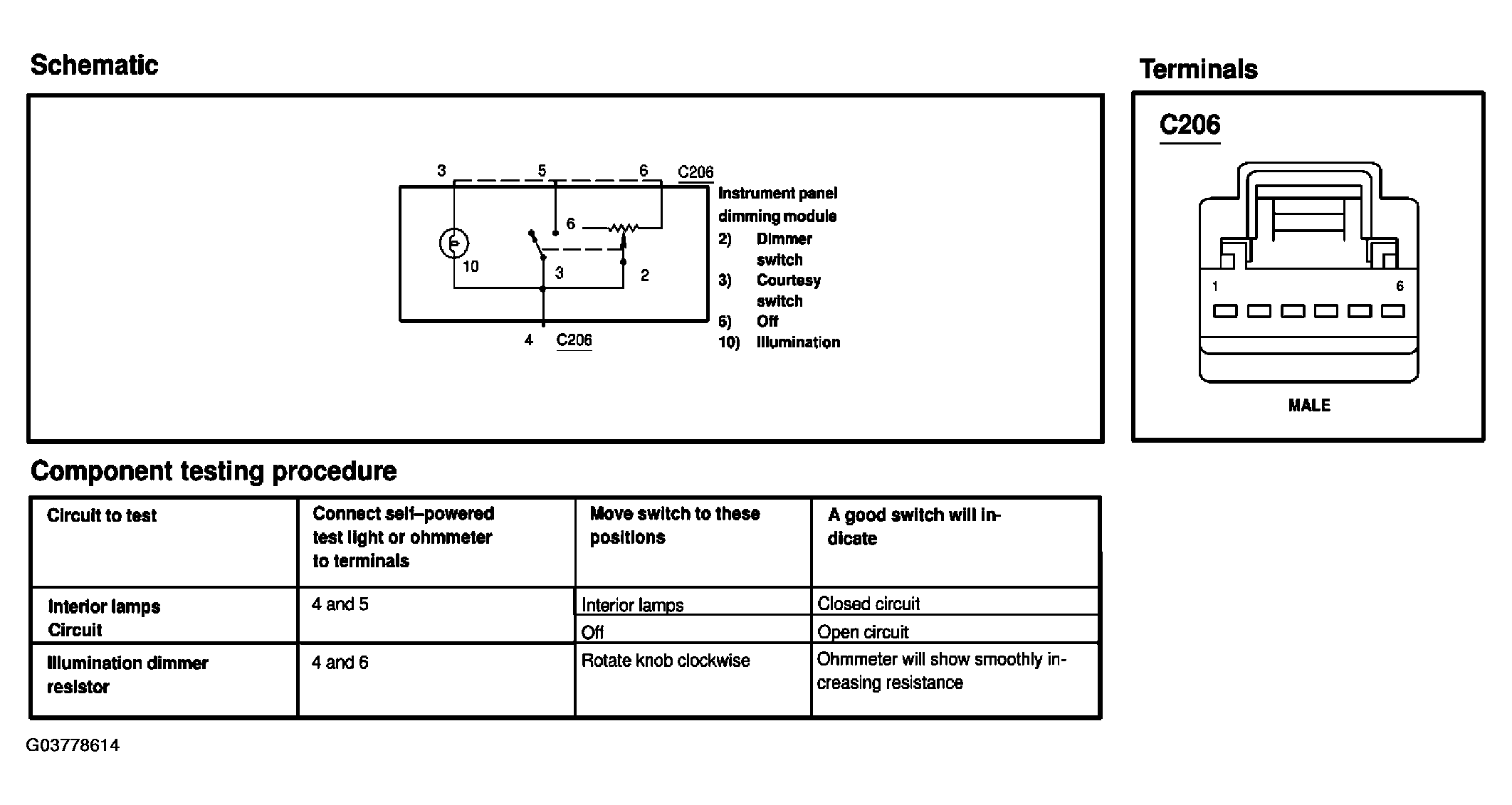 Schematic

3 5 6 C206

6

10 3 2

4 C206

Instrument panel dimming module
2) Dimmer switch
3) Courtesy switch
6) Off
10) Illumination

Terminals

C206

1 6

MALE

Component testing procedure

| Circuit to test | Connect self–powered test light or ohmmeter to terminals | Move switch to these positions | A good switch will indicate |
|---|---|---|---|
| Interior lamps Circuit | 4 and 5 | Interior lamps | Closed circuit |
| | | Off | Open circuit |
| Illumination dimmer resistor | 4 and 6 | Rotate knob clockwise | Ohmmeter will show smoothly increasing resistance |

G03778614