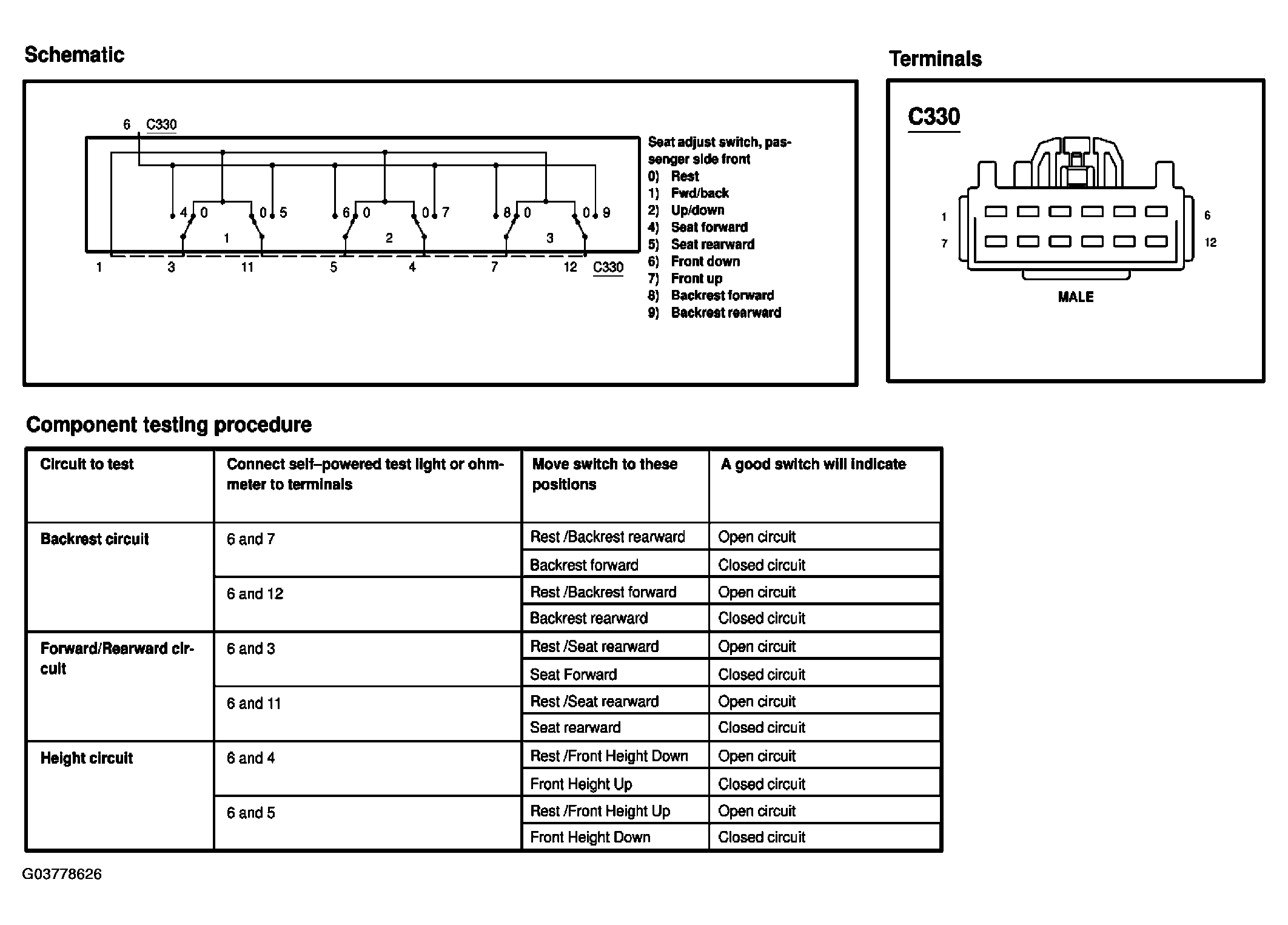 Schematic

6 C330

4 0 0 5 6 0 0 7 8 0 0 9

1 2 3

1 3 11 5 4 7 12 C330

Seat adjust switch, passenger side front
0) Rest
1) Fwd/back
2) Up/down
4) Seat forward
5) Seat rearward
6) Front down
7) Front up
8) Backrest forward
9) Backrest rearward

Terminals

C330

1 6
7 12

MALE

Component testing procedure

| Circuit to test | Connect self–powered test light or ohmmeter to terminals | Move switch to these positions | A good switch will indicate |
|---|---|---|---|
| Backrest circuit | 6 and 7 | Rest /Backrest rearward | Open circuit |
| | | Backrest forward | Closed circuit |
| | 6 and 12 | Rest /Backrest forward | Open circuit |
| | | Backrest rearward | Closed circuit |
| Forward/Rearward circuit | 6 and 3 | Rest /Seat rearward | Open circuit |
| | | Seat Forward | Closed circuit |
| | 6 and 11 | Rest /Seat rearward | Open circuit |
| | | Seat rearward | Closed circuit |
| Height circuit | 6 and 4 | Rest /Front Height Down | Open circuit |
| | | Front Height Up | Closed circuit |
| | 6 and 5 | Rest /Front Height Up | Open circuit |
| | | Front Height Down | Closed circuit |

G03778626