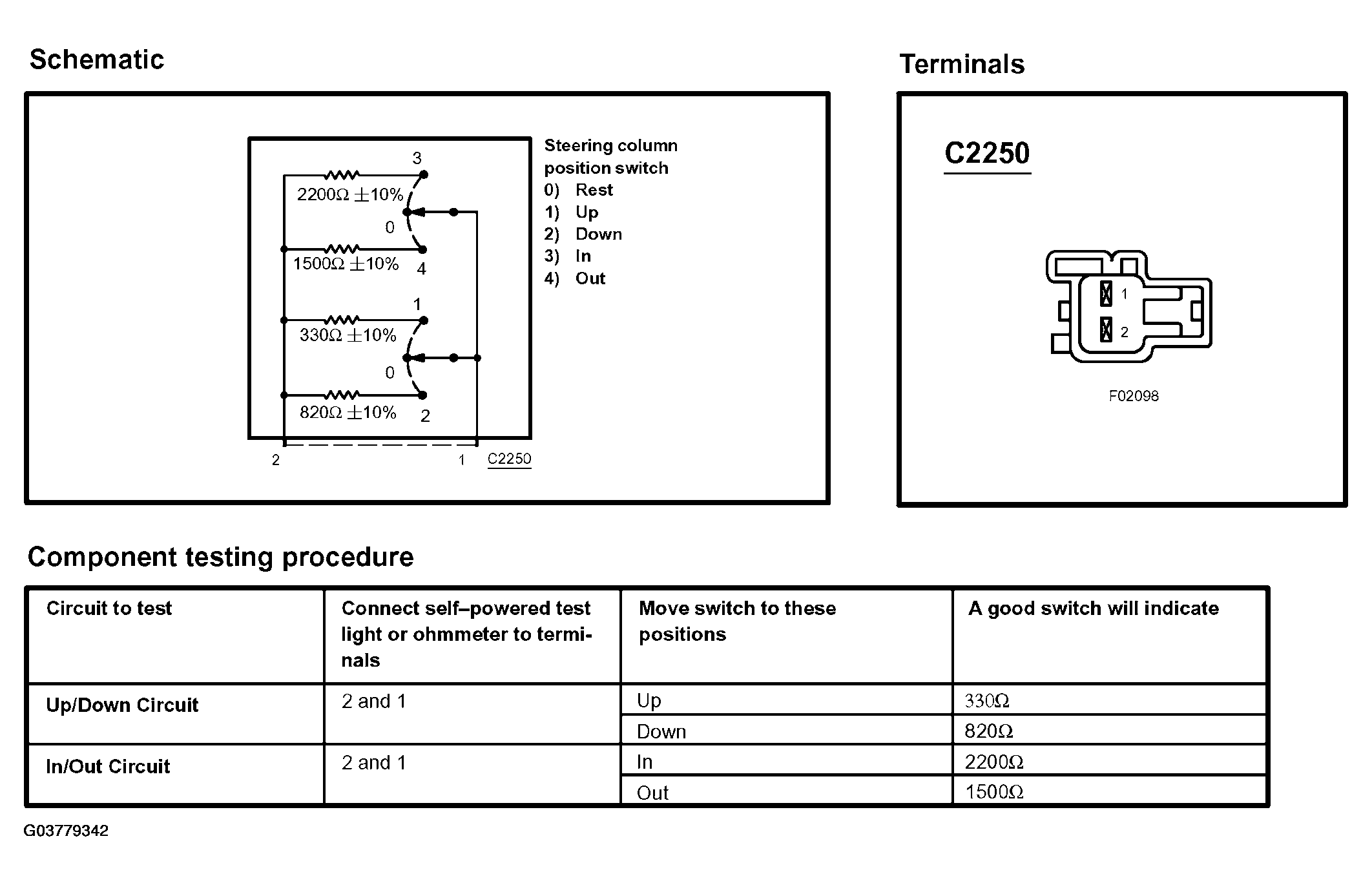 Schematic

3
$2200\Omega \pm 10\%$
0
$1500\Omega \pm 10\%$
4
1
$330\Omega \pm 10\%$
0
$820\Omega \pm 10\%$
2
2
1
C2250

Steering column position switch
0) Rest
1) Up
2) Down
3) In
4) Out

Terminals

C2250

1
2

F02098

Component testing procedure

| Circuit to test | Connect self–powered test light or ohmmeter to terminals | Move switch to these positions | A good switch will indicate |
|---|---|---|---|
| Up/Down Circuit | 2 and 1 | Up | $330\Omega$ |
| | | Down | $820\Omega$ |
| In/Out Circuit | 2 and 1 | In | $2200\Omega$ |
| | | Out | $1500\Omega$ |

G03779342