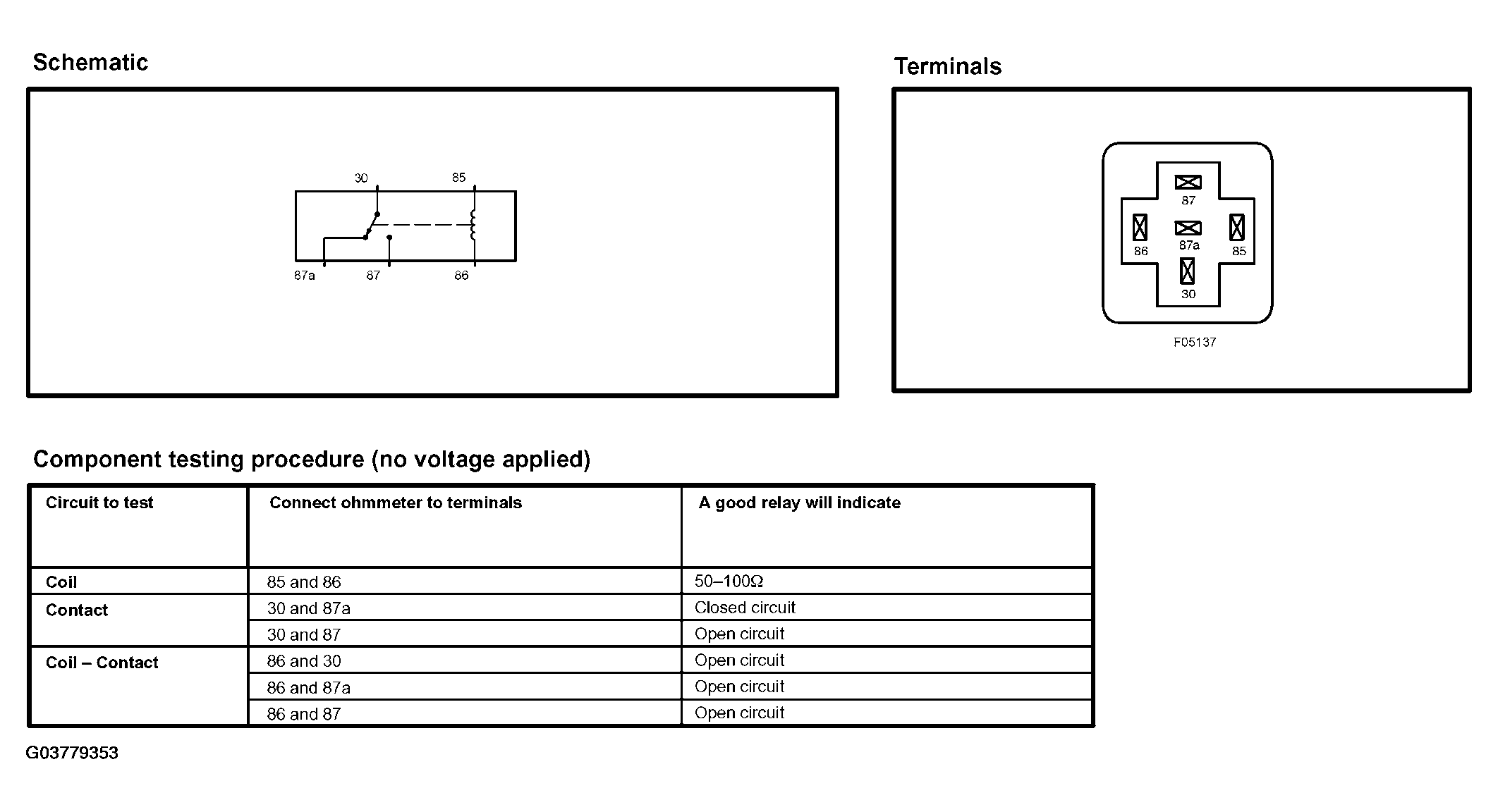 Schematic

30
85
87a
87
86

Terminals

87
86
87a
85
30

F05137

Component testing procedure (no voltage applied)

| Circuit to test | Connect ohmmeter to terminals | A good relay will indicate |
|---|---|---|
| Coil | 85 and 86 | 50–100Ω |
| Contact | 30 and 87a | Closed circuit |
| | 30 and 87 | Open circuit |
| Coil – Contact | 86 and 30 | Open circuit |
| | 86 and 87a | Open circuit |
| | 86 and 87 | Open circuit |

G03779353