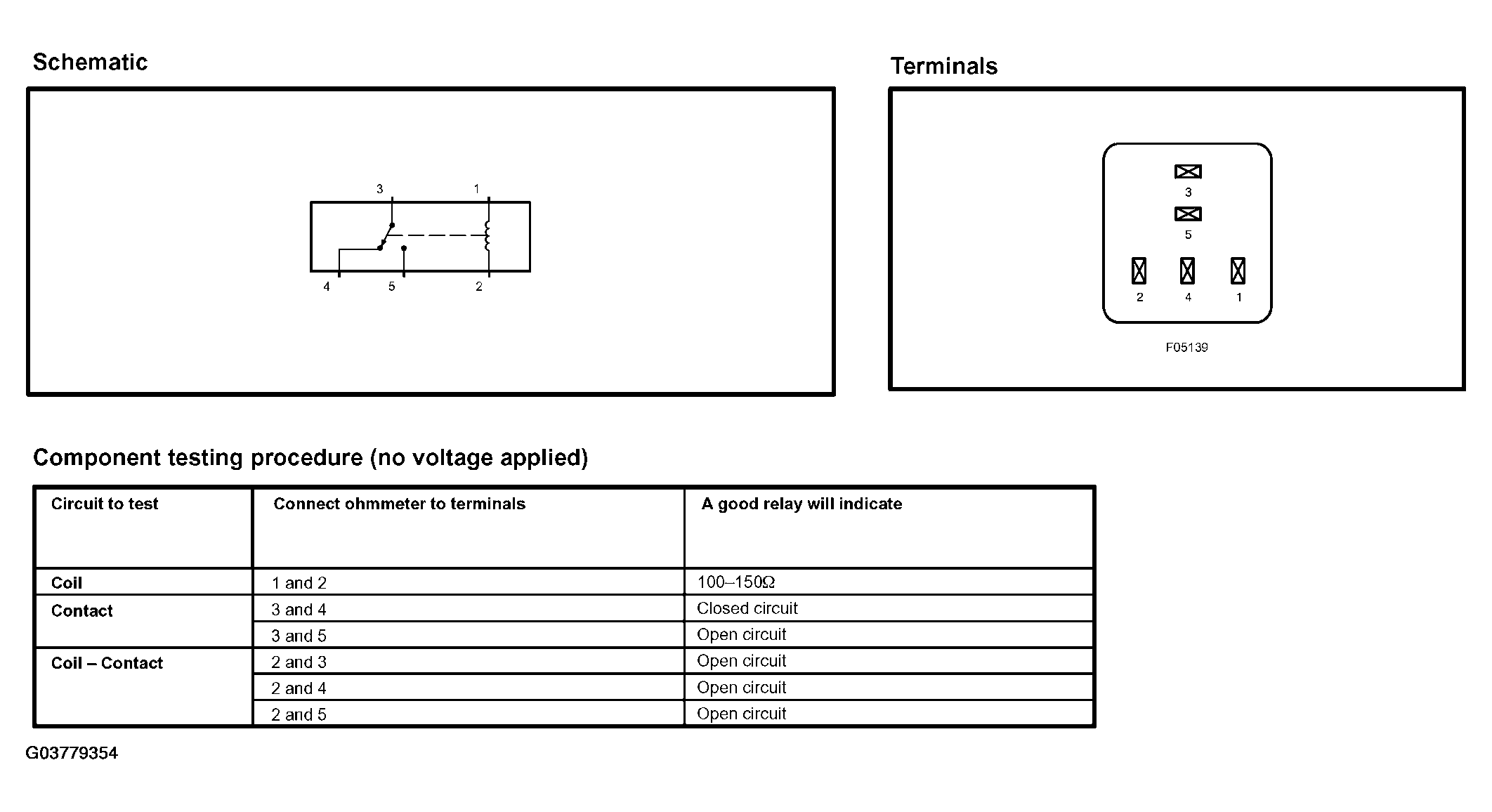 Schematic

3 1

4 5 2

Terminals

3

5

2 4 1

F05139

Component testing procedure (no voltage applied)

| Circuit to test | Connect ohmmeter to terminals | A good relay will indicate |
|---|---|---|
| Coil | 1 and 2 | 100–150Ω |
| Contact | 3 and 4 | Closed circuit |
| | 3 and 5 | Open circuit |
| Coil – Contact | 2 and 3 | Open circuit |
| | 2 and 4 | Open circuit |
| | 2 and 5 | Open circuit |

G03779354