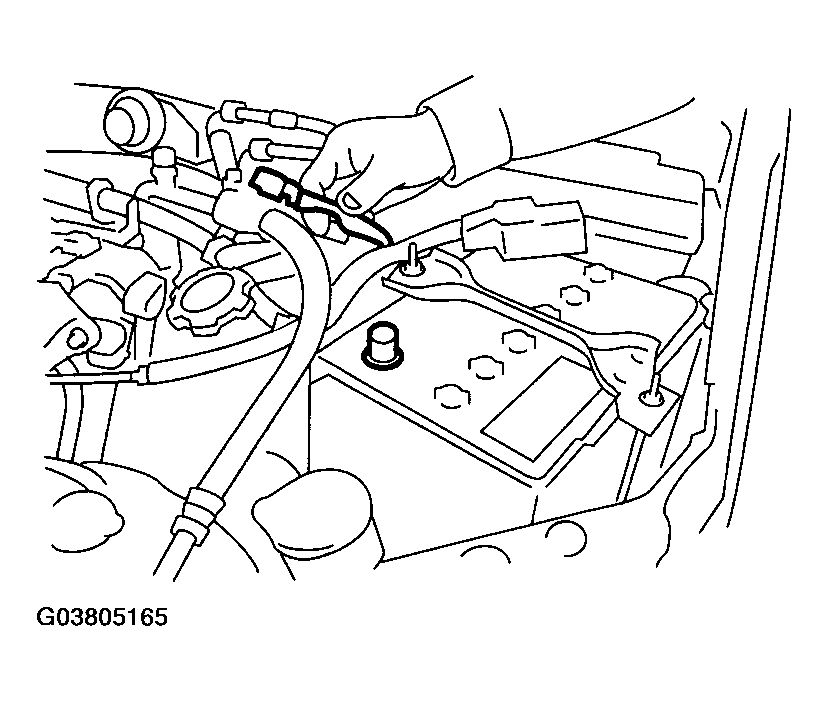 G03805165