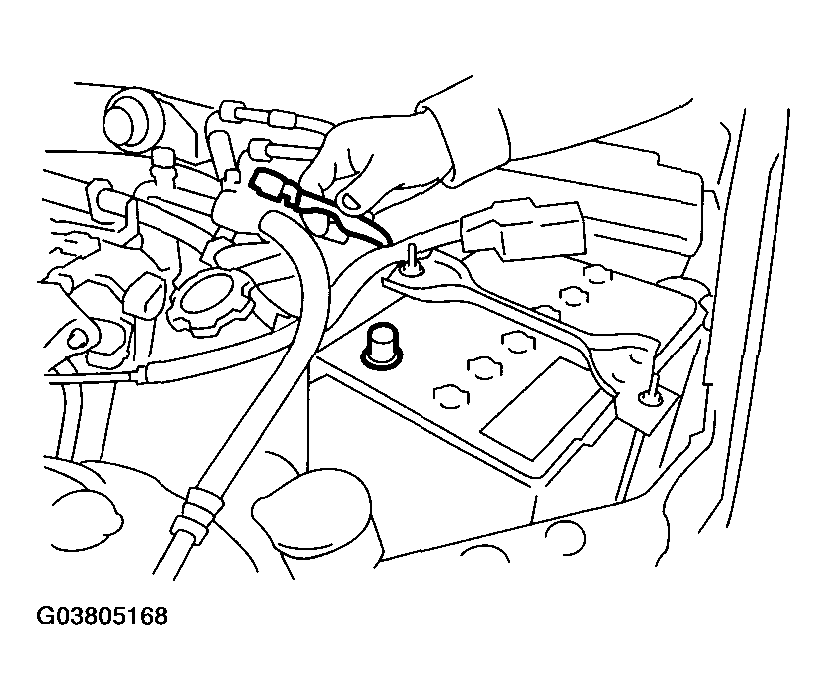 G03805168