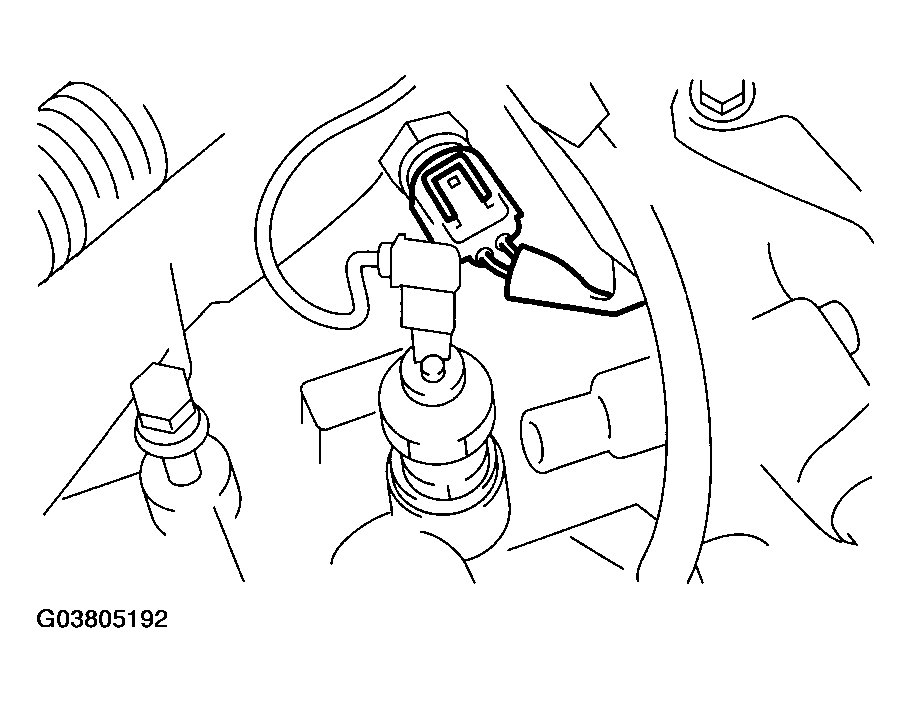 G03805192