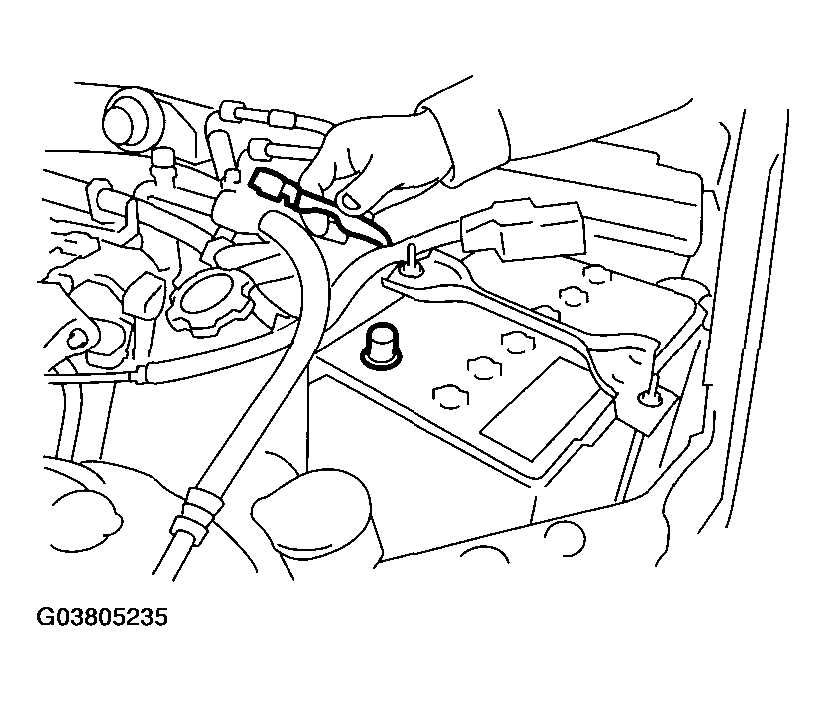 G03805235