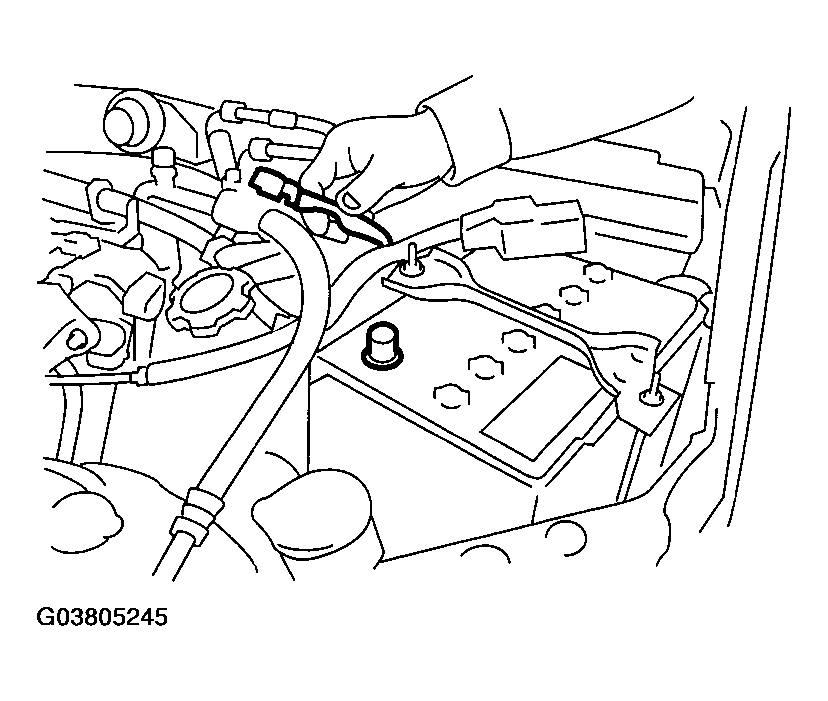 G03805245