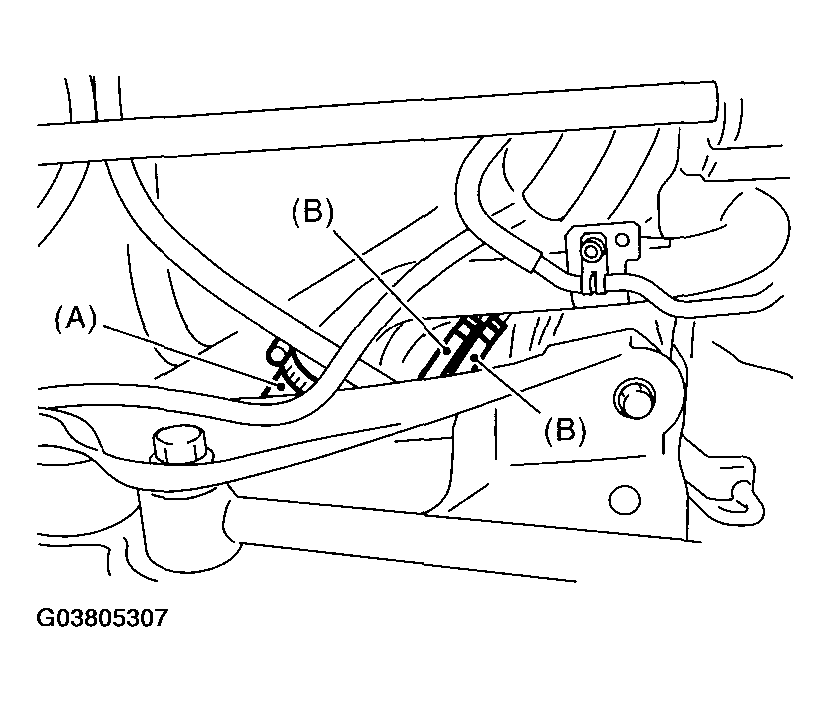 (B)
(A)
(B)
G03805307