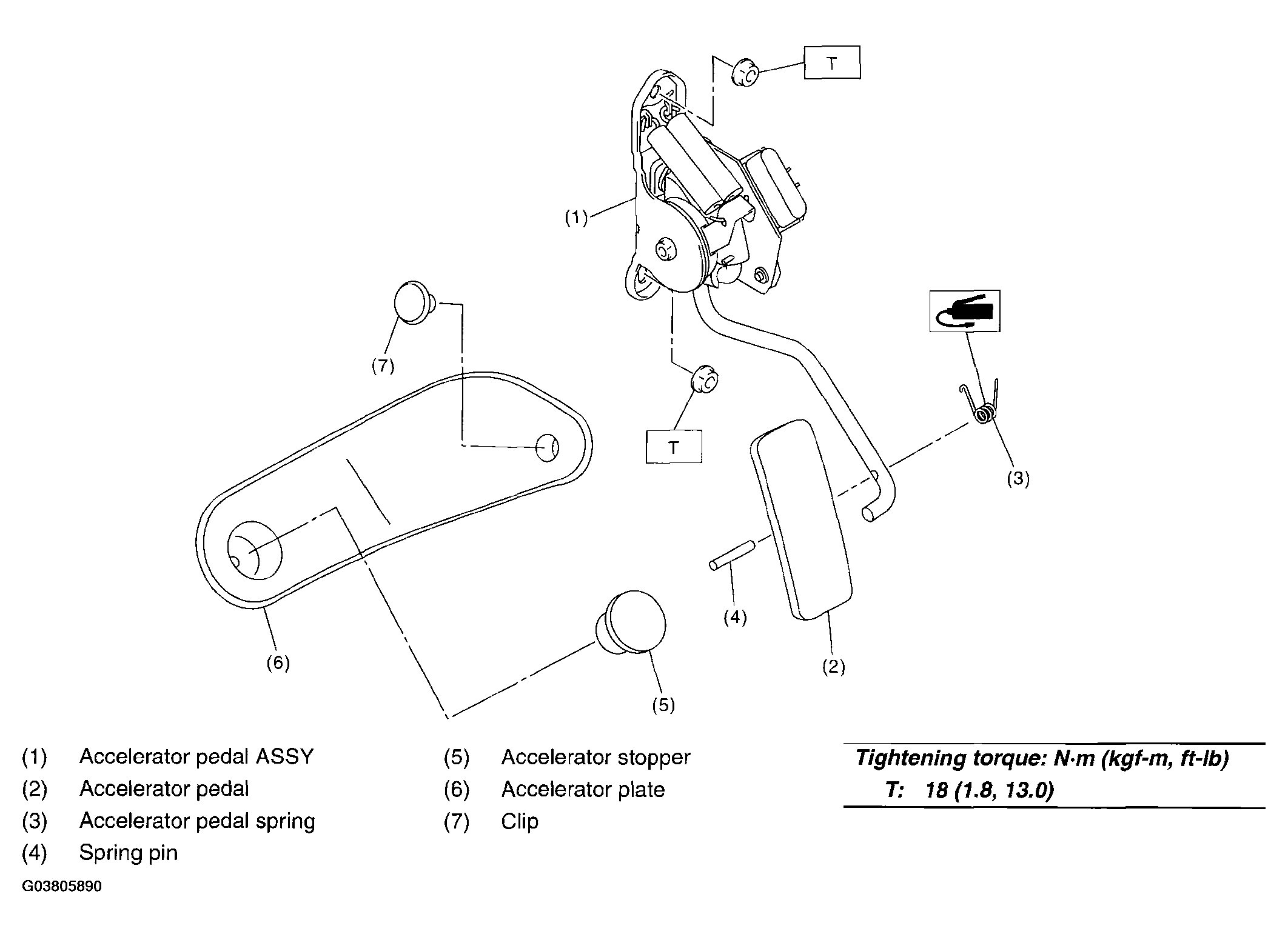 T

(1)

(7)

T

(3)

(4)

(6)

(2)

(5)

(1) Accelerator pedal ASSY
(2) Accelerator pedal
(3) Accelerator pedal spring
(4) Spring pin

(5) Accelerator stopper
(6) Accelerator plate
(7) Clip

Tightening torque: N·m (kgf-m, ft-lb)
T: 18 (1.8, 13.0)

G03805890