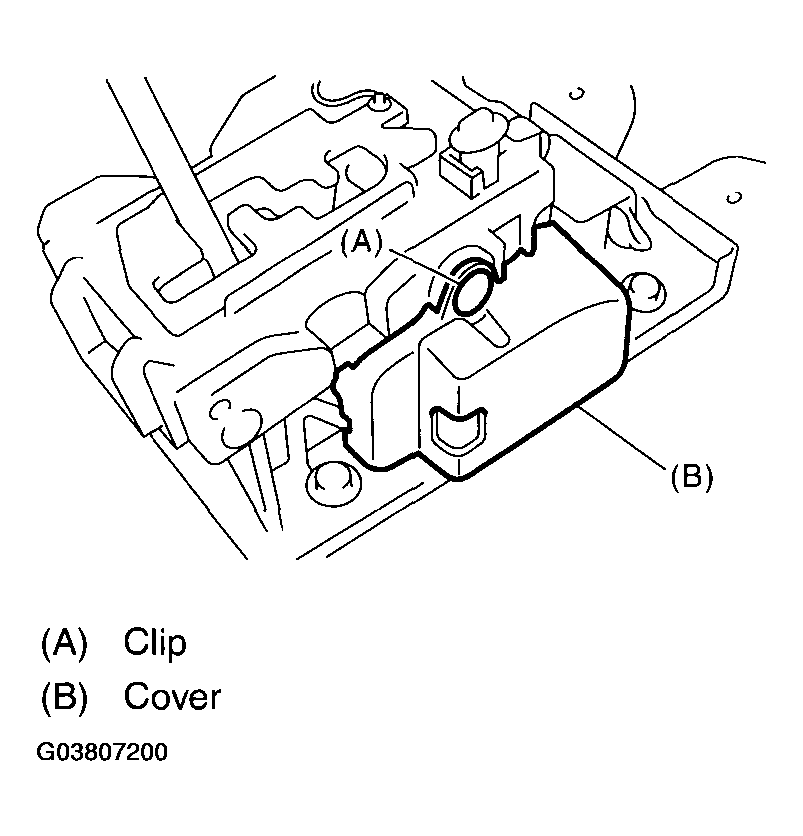 (A)

(B)

(A) Clip
(B) Cover

G03807200