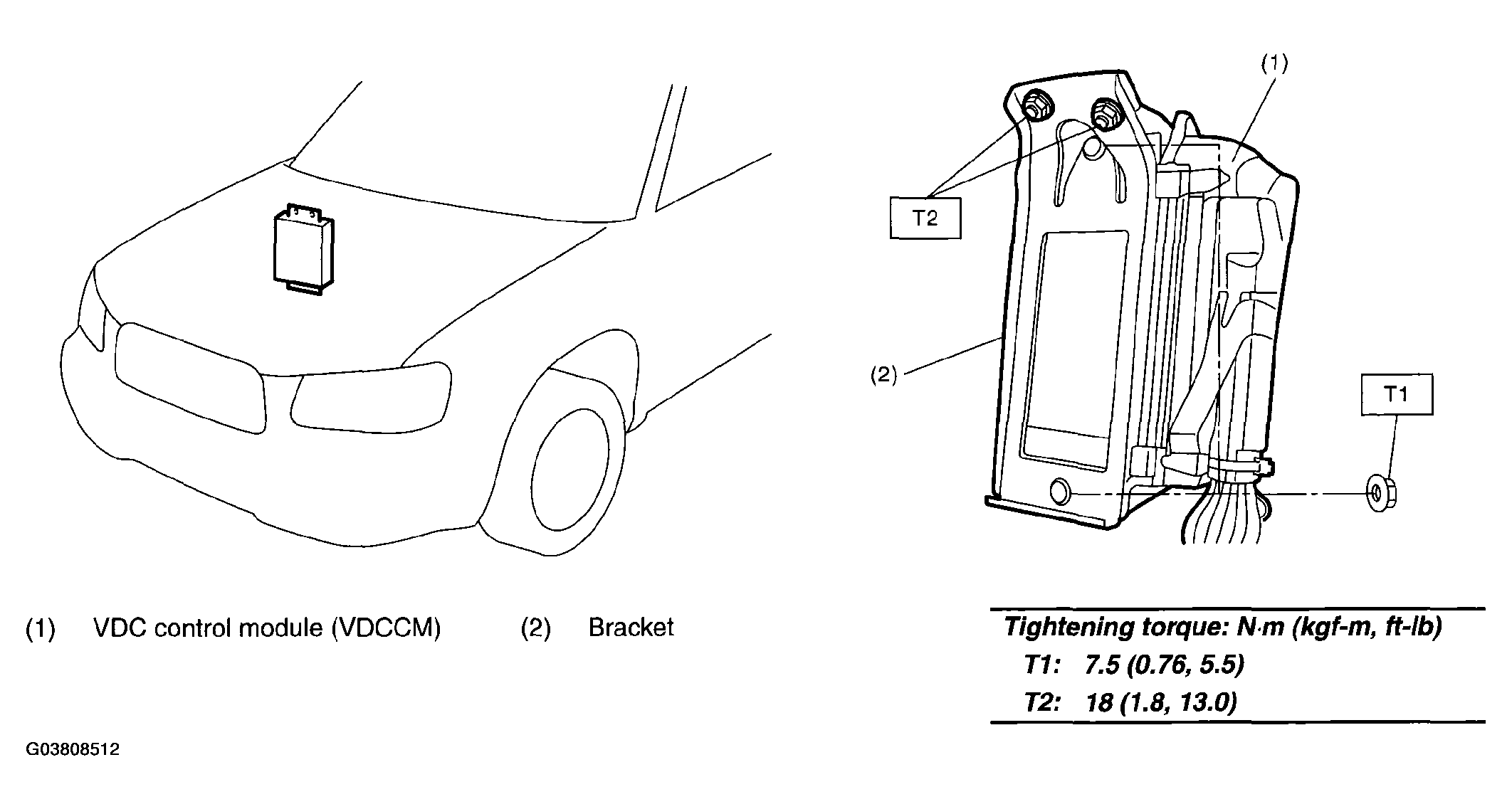 (1)

T2

(2)

T1

(1) VDC control module (VDCCM)  (2) Bracket

Tightening torque: N·m (kgf-m, ft-lb)
T1: 7.5 (0.76, 5.5)
T2: 18 (1.8, 13.0)

G03808512