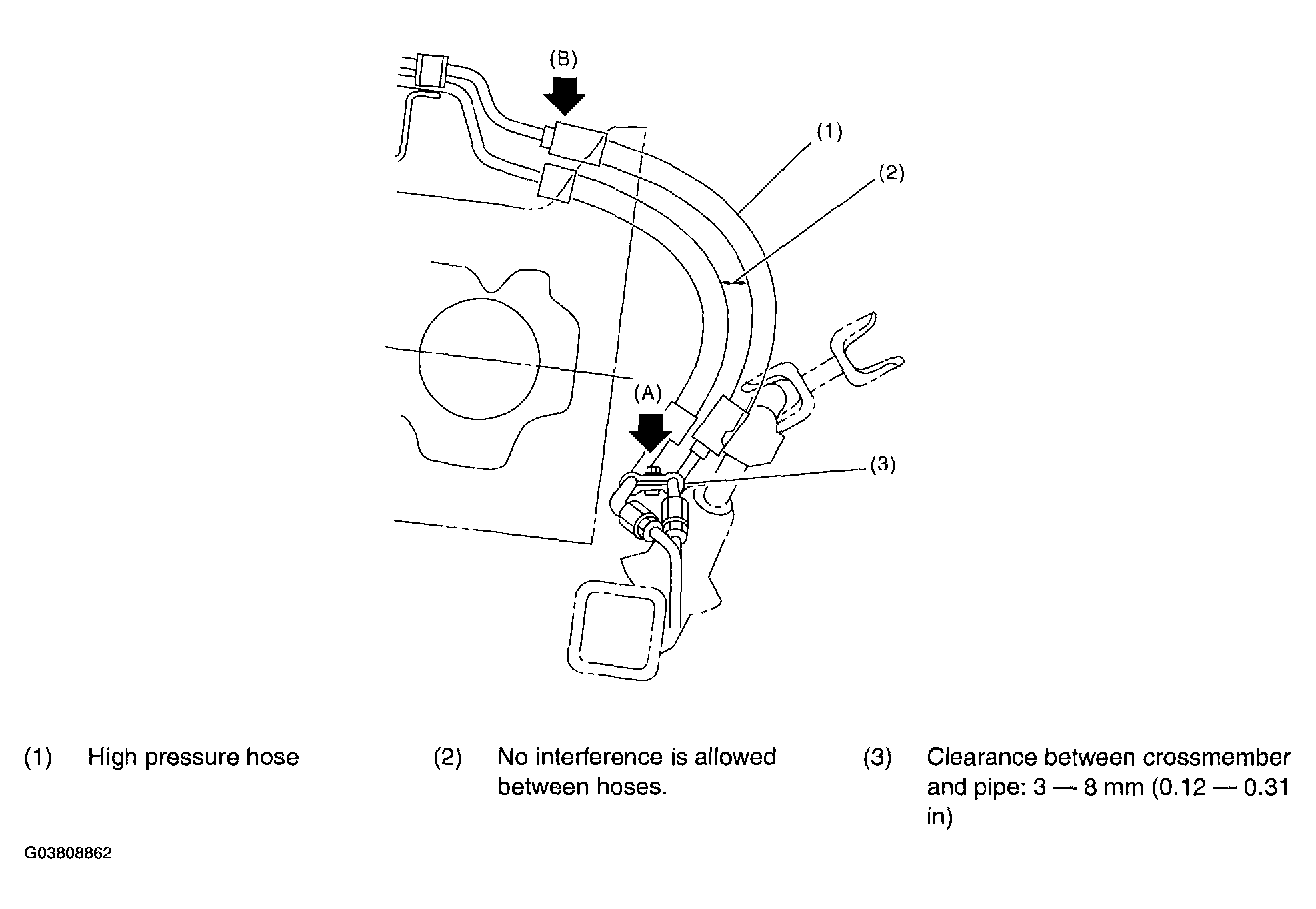 (B)

(1)

(2)

(A)

(3)

(1) High pressure hose

(2) No interference is allowed between hoses.

(3) Clearance between crossmember and pipe: 3 — 8 mm (0.12 — 0.31 in)

G03808862