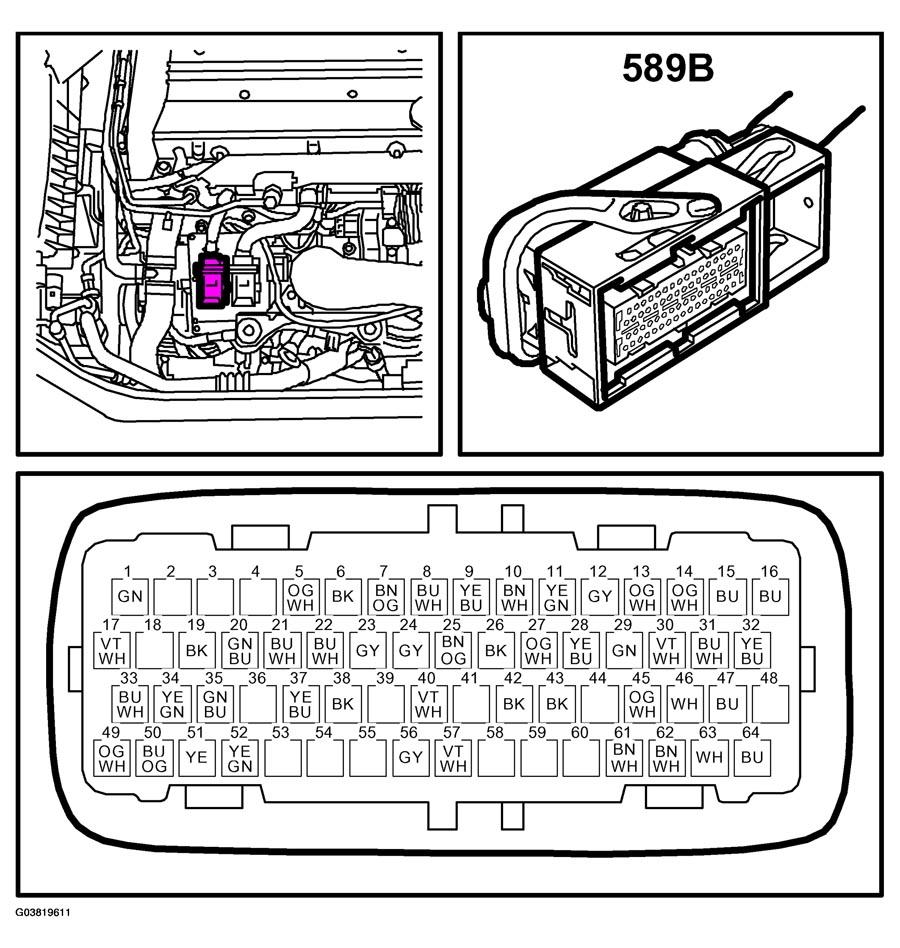 589B

| 1 | 2 | 3 | 4 | 5 | 6 | 7 | 8 | 9 | 10 | 11 | 12 | 13 | 14 | 15 | 16 |
|---|---|---|---|---|---|---|---|---|---|---|---|---|---|---|---|
| GN | | | | OG WH | BK | BN OG | BU WH | YE BU | BN WH | YE GN | GY | OG WH | OG WH | BU | BU |

| 17 | 18 | 19 | 20 | 21 | 22 | 23 | 24 | 25 | 26 | 27 | 28 | 29 | 30 | 31 | 32 |
|---|---|---|---|---|---|---|---|---|---|---|---|---|---|---|---|
| VT WH | | BK | GN BU | BU WH | BU WH | GY | GY | BN OG | BK | OG WH | YE BU | GN | VT WH | BU WH | YE BU |

| 33 | 34 | 35 | 36 | 37 | 38 | 39 | 40 | 41 | 42 | 43 | 44 | 45 | 46 | 47 | 48 |
|---|---|---|---|---|---|---|---|---|---|---|---|---|---|---|---|
| BU WH | YE GN | GN BU | | YE BU | BK | | VT WH | | BK | BK | | OG WH | WH | BU | |

| 49 | 50 | 51 | 52 | 53 | 54 | 55 | 56 | 57 | 58 | 59 | 60 | 61 | 62 | 63 | 64 |
|---|---|---|---|---|---|---|---|---|---|---|---|---|---|---|---|
| OG WH | BU OG | YE | YE GN | | | | GY | VT WH | | | | BN WH | BN WH | WH | BU |

G03819611