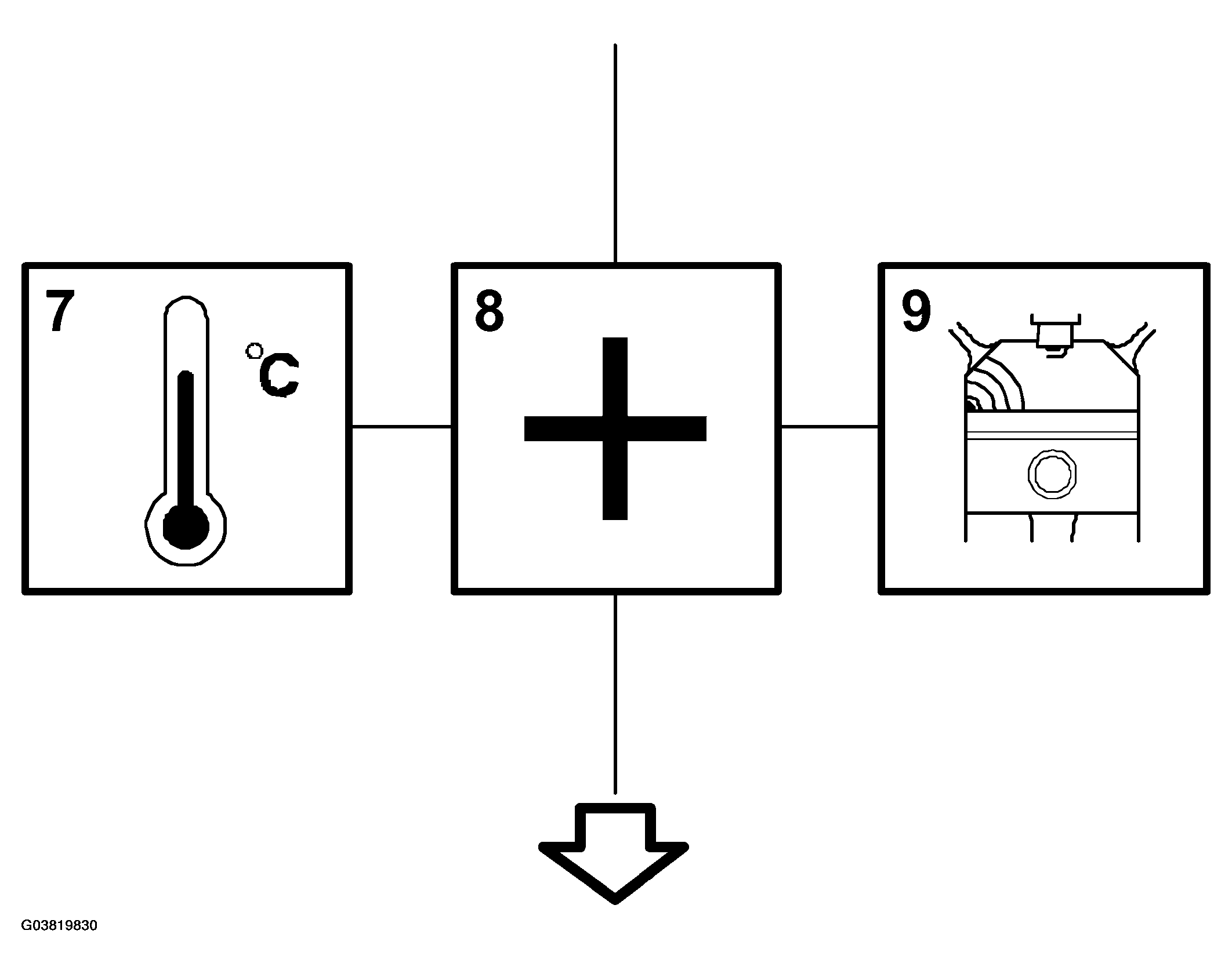 7

°C

8

+

9

G03819830