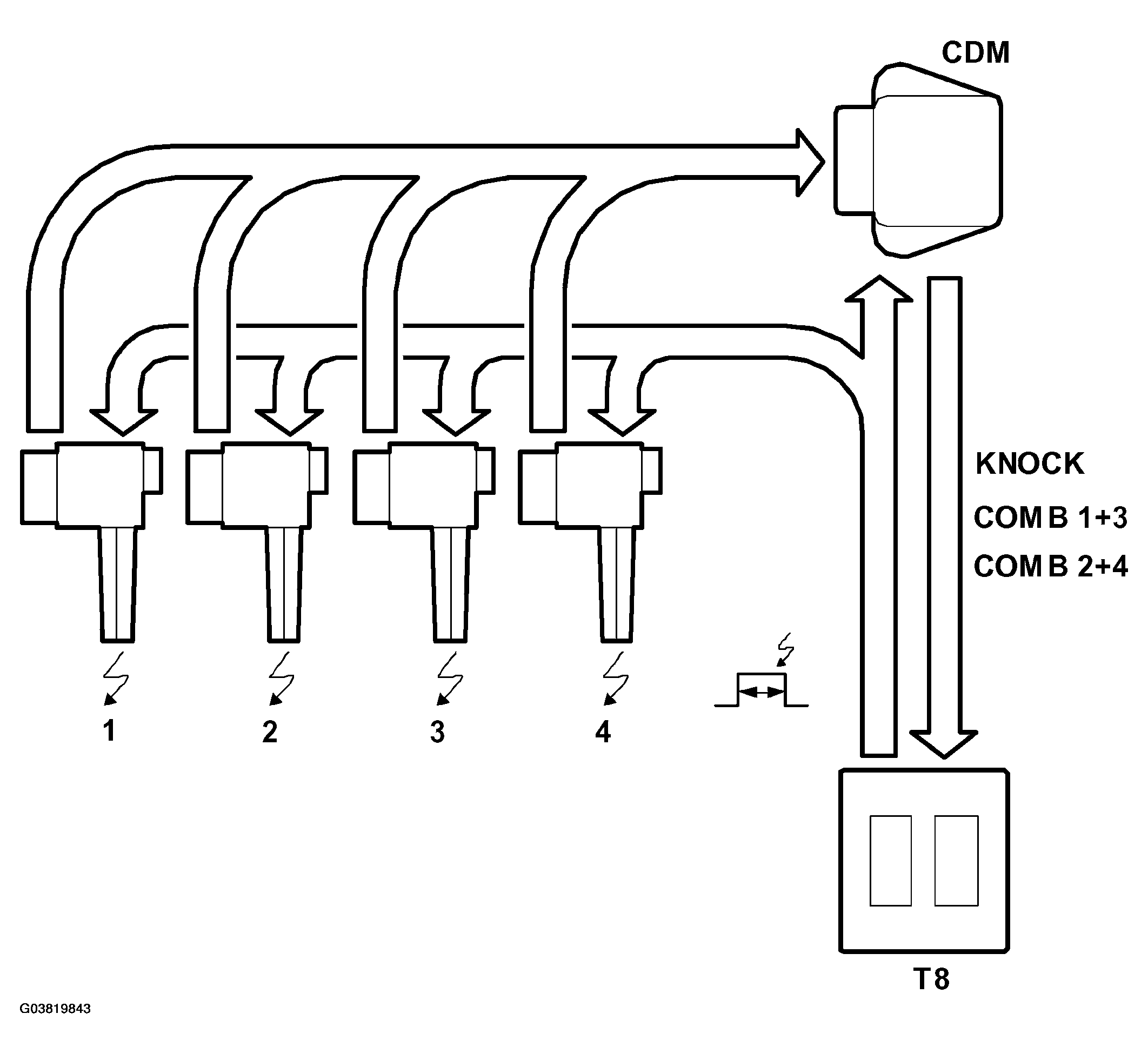 CDM

KNOCK

COMB 1+3

COMB 2+4

1

2

3

4

T8

G03819843