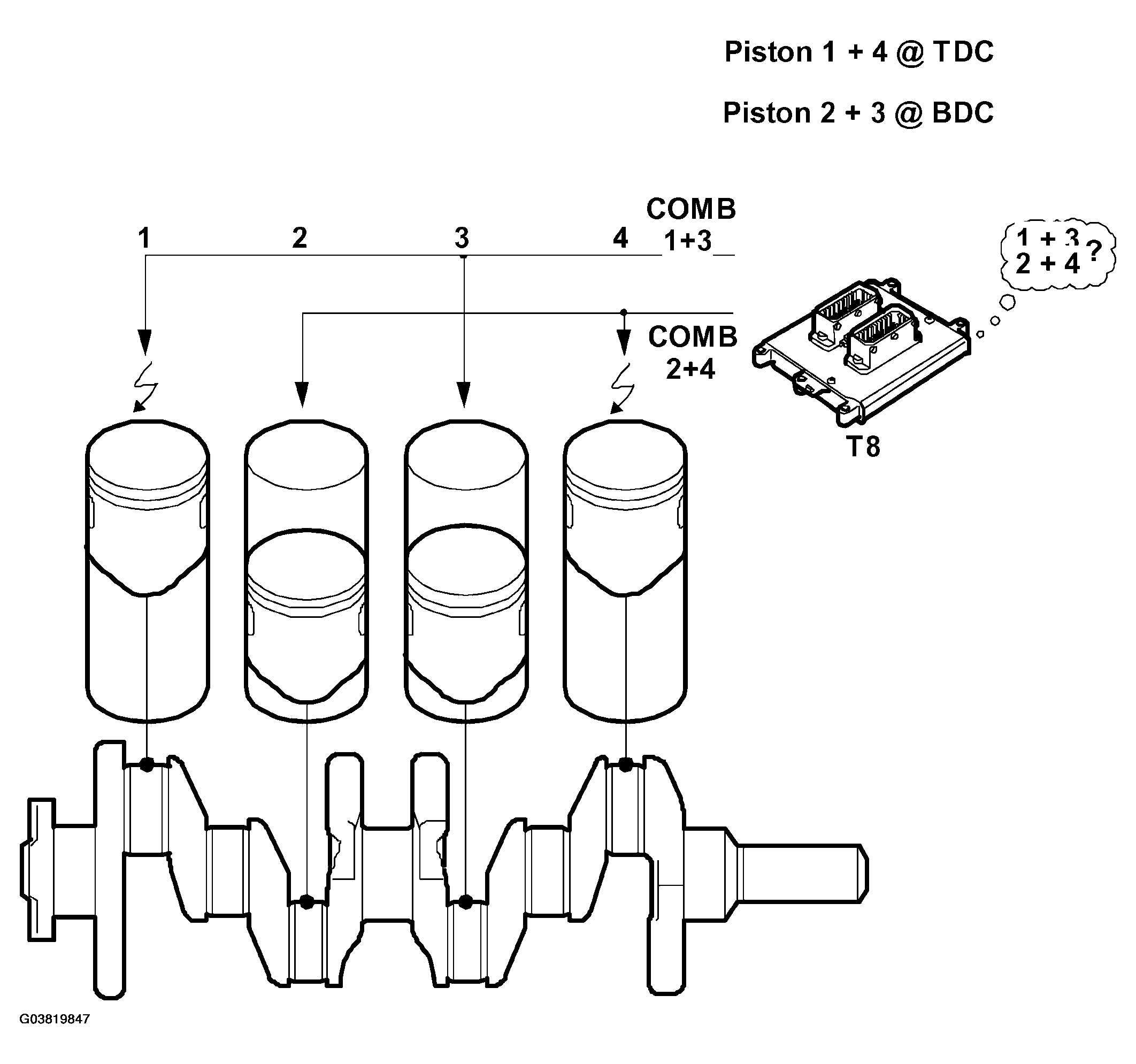 Piston 1 + 4 @ TDC

Piston 2 + 3 @ BDC

1 2 3 4

COMB 1+3

COMB 2+4

1 + 3
2 + 4 ?

T8

G03819847