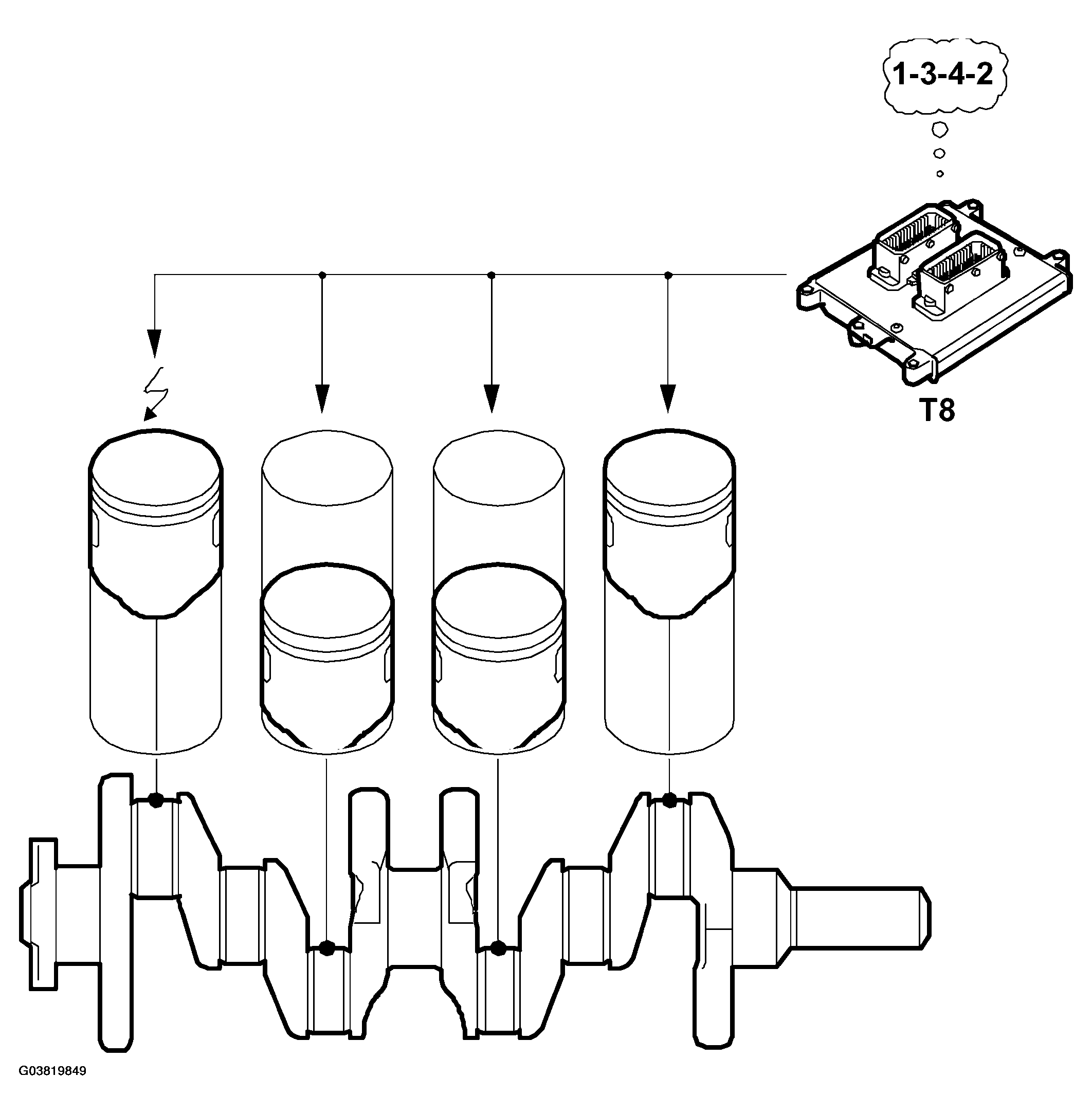 1-3-4-2

T8

G03819849