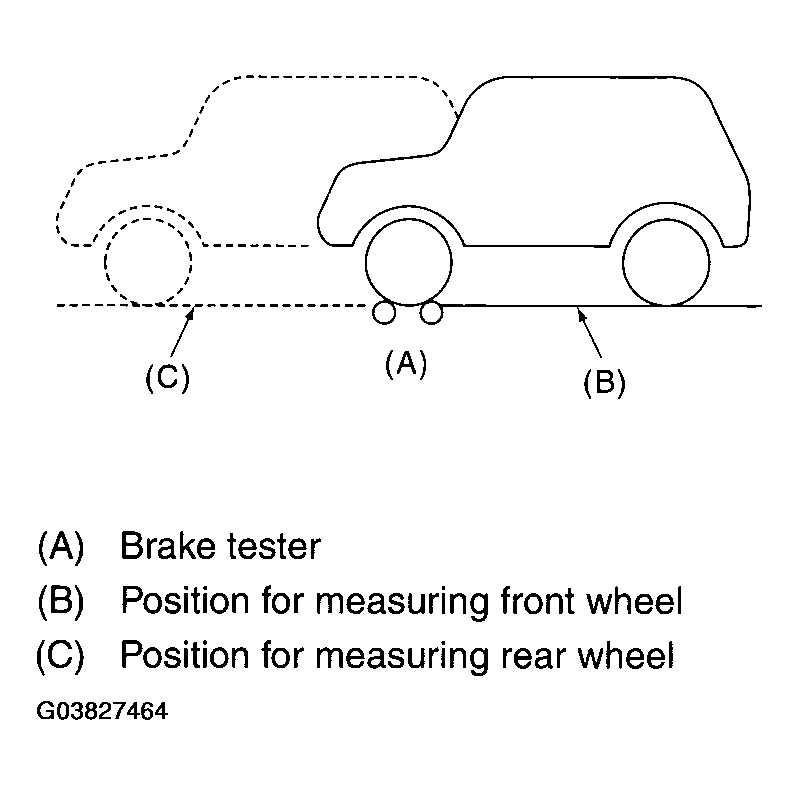 (C)

(A)

(B)

(A) Brake tester
(B) Position for measuring front wheel
(C) Position for measuring rear wheel

G03827464