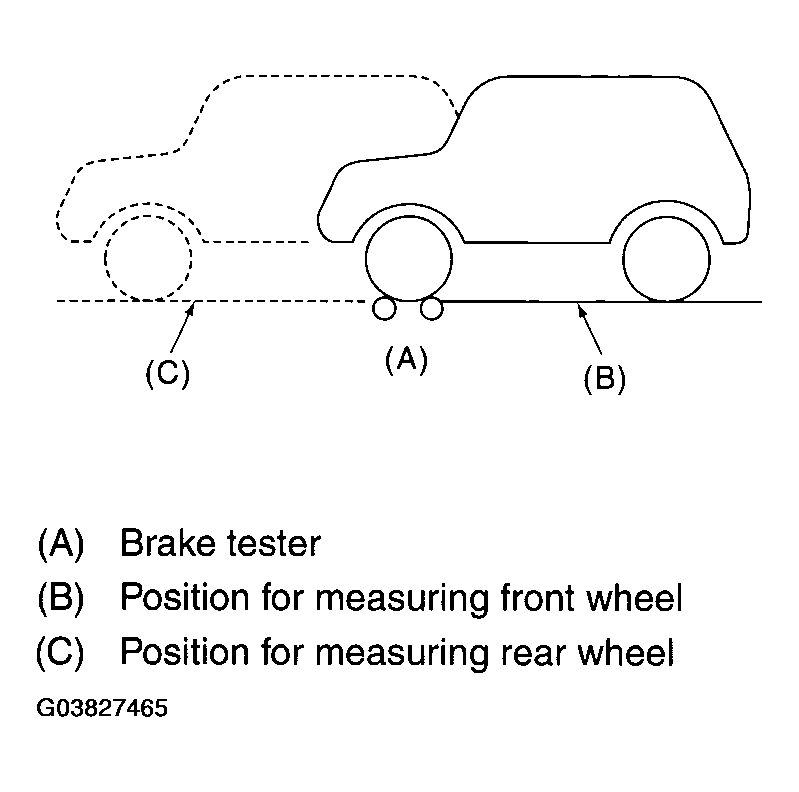 (C)

(A)

(B)

(A) Brake tester
(B) Position for measuring front wheel
(C) Position for measuring rear wheel

G03827465