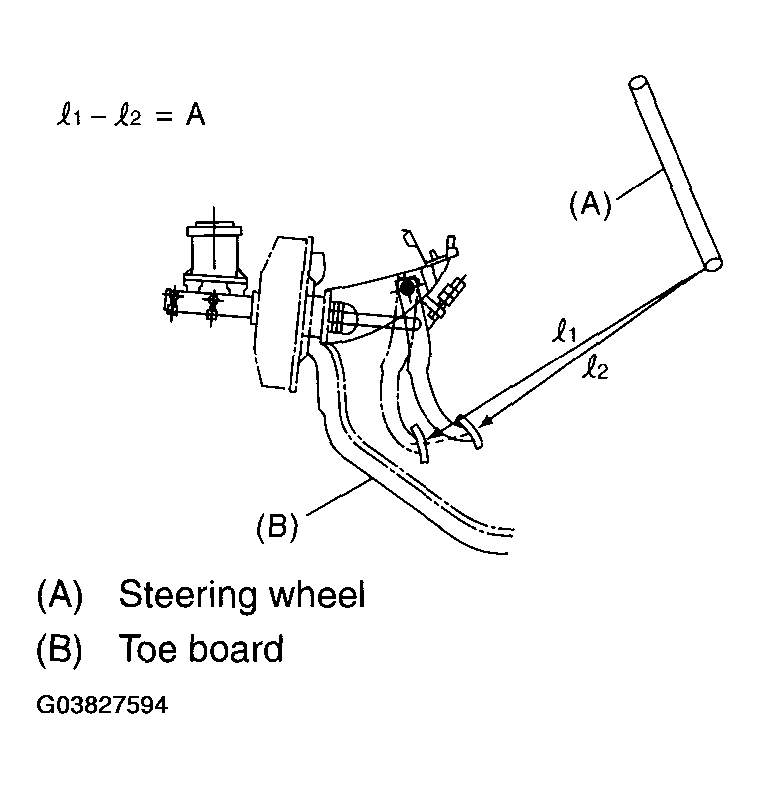 $\ell_1 - \ell_2 = A$

(A)

$\ell_1$

$\ell_2$

(B)

(A) Steering wheel

(B) Toe board

G03827594