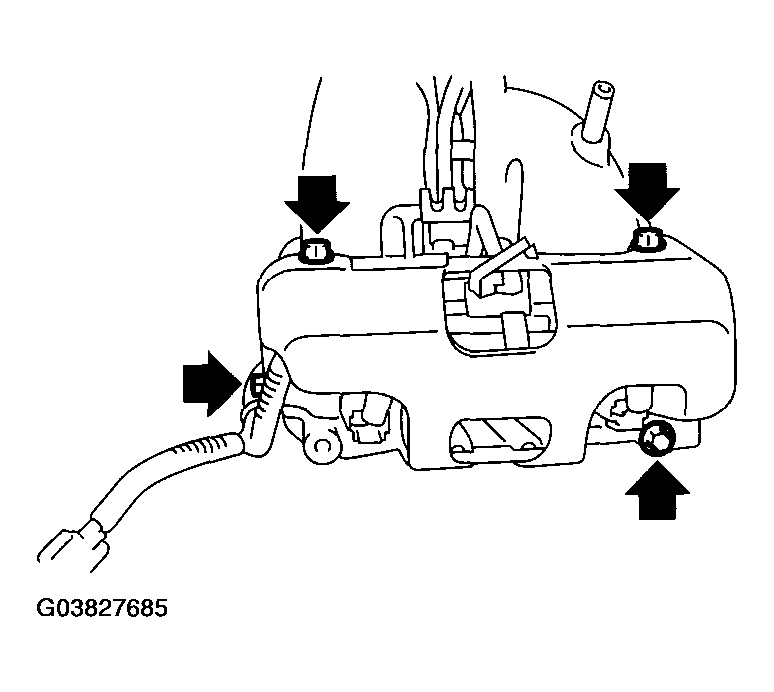 G03827685