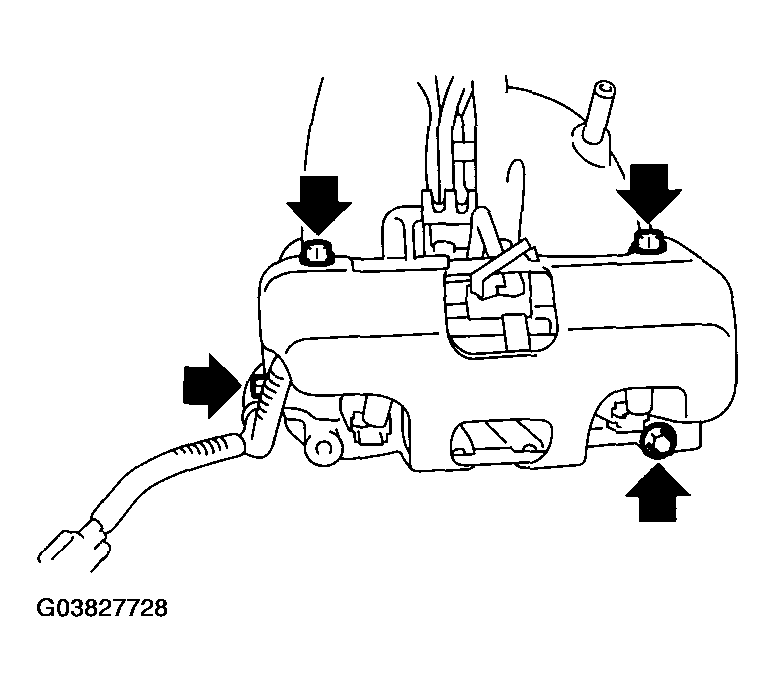 G03827728