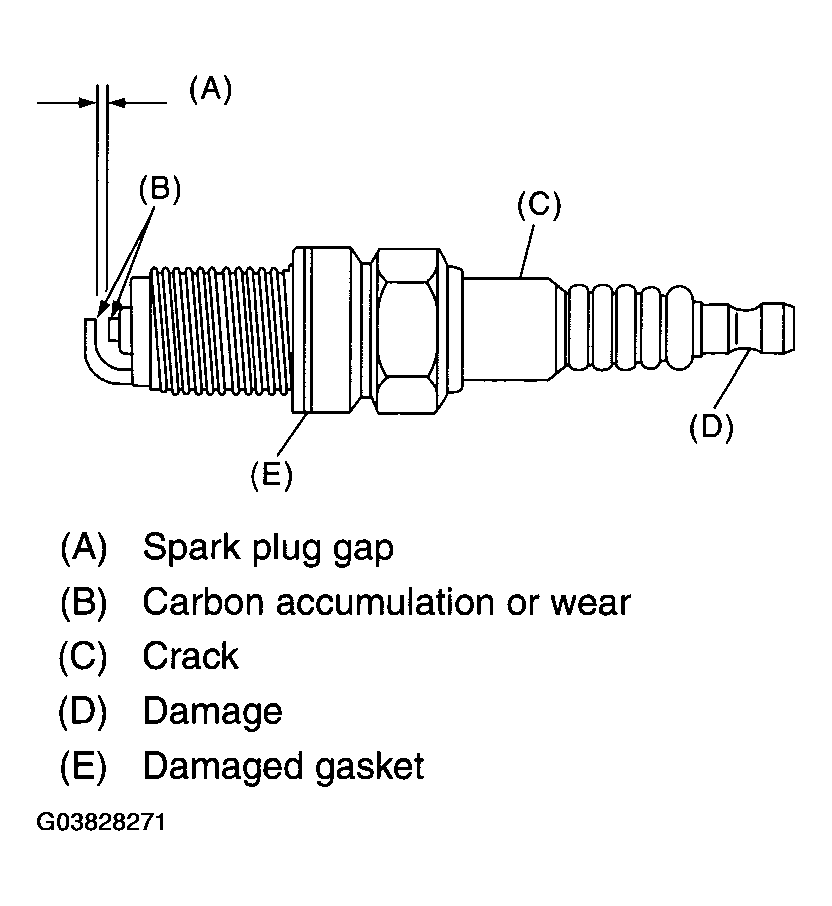 (A)
(B)
(C)
(D)
(E)

(A) Spark plug gap
(B) Carbon accumulation or wear
(C) Crack
(D) Damage
(E) Damaged gasket

G03828271