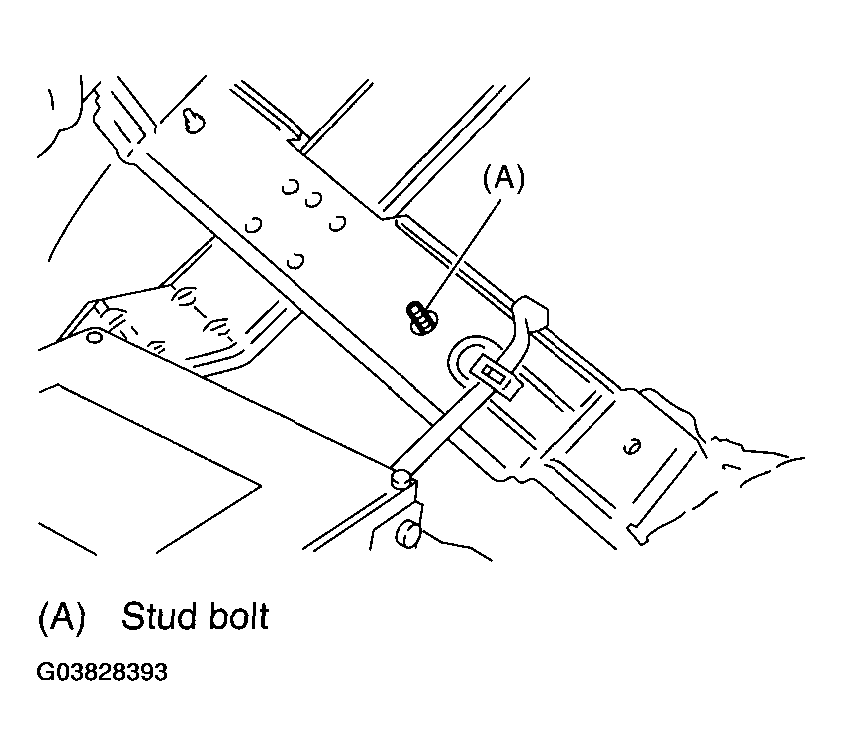 (A)

(A) Stud bolt

G03828393