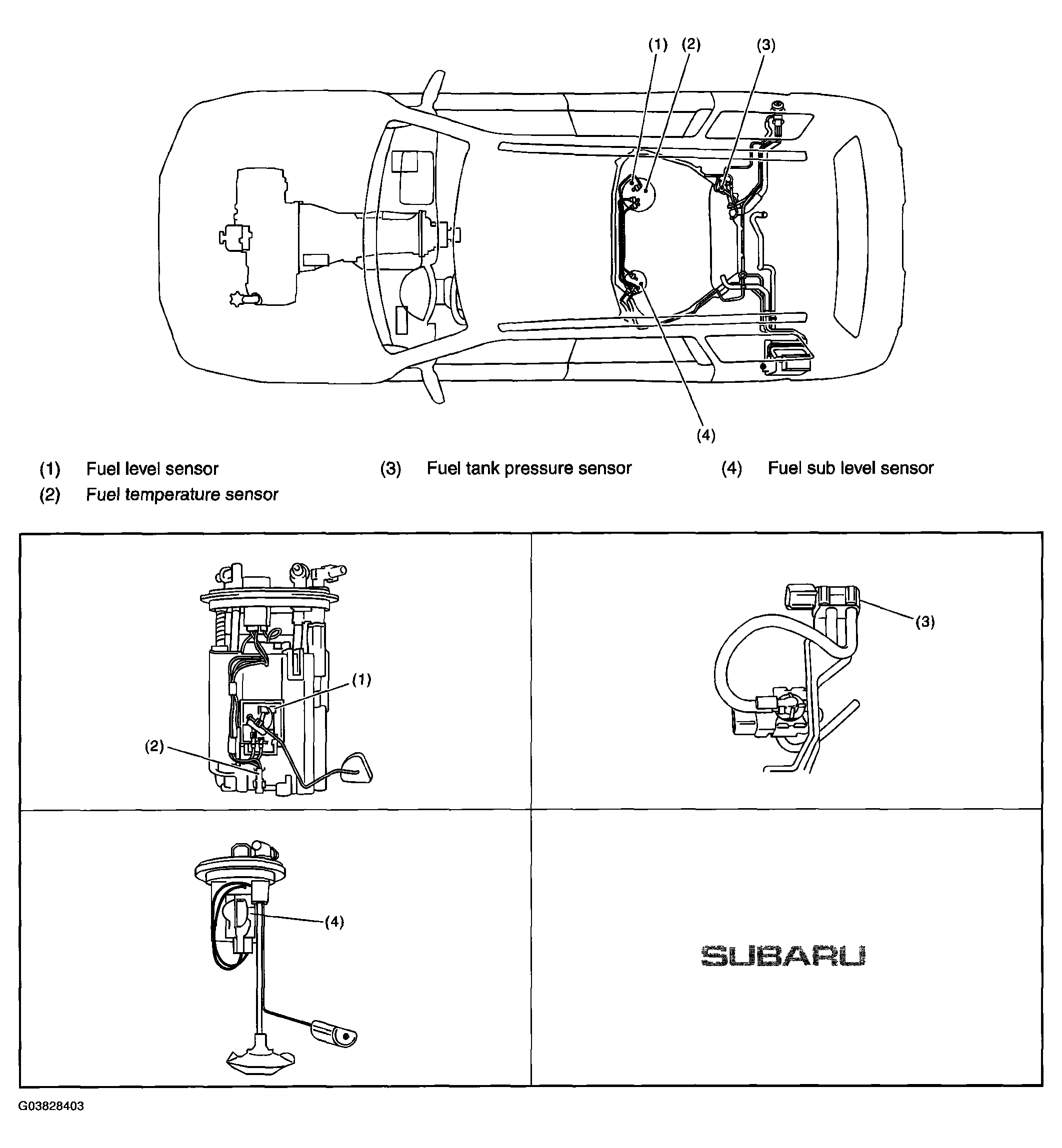 (1) (2) (3)

(4)

(1) Fuel level sensor
(2) Fuel temperature sensor
(3) Fuel tank pressure sensor
(4) Fuel sub level sensor

(1)
(2)

(3)

(4)

SUBARU

G03828403