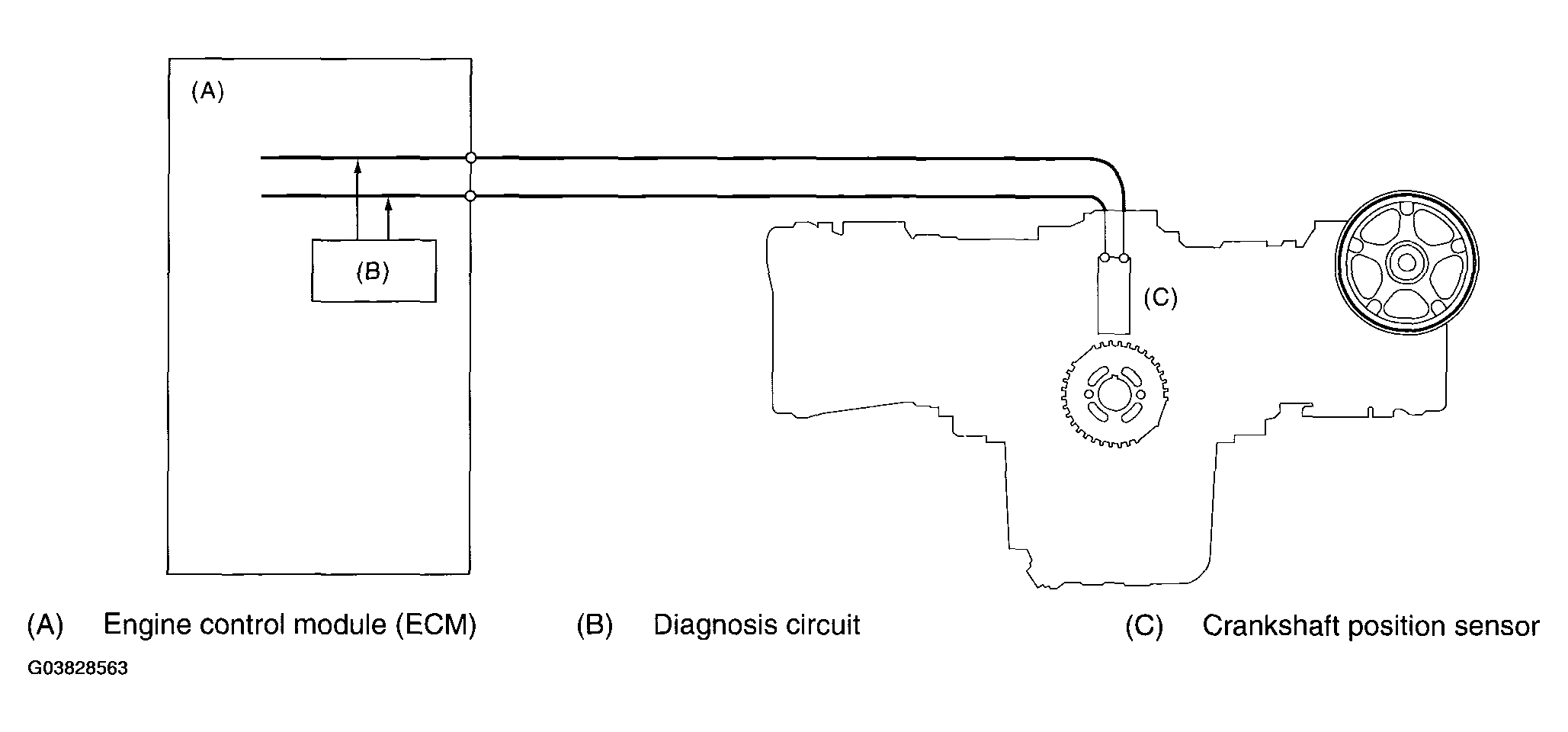 (A)

(B)

(C)

(A) Engine control module (ECM)
(B) Diagnosis circuit
(C) Crankshaft position sensor

G03828563