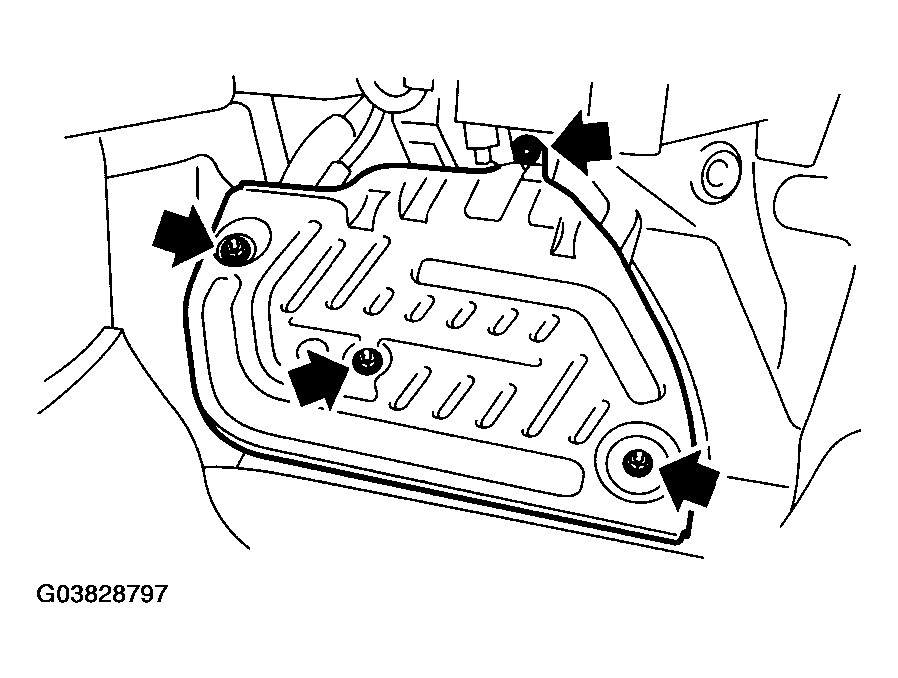 G03828797