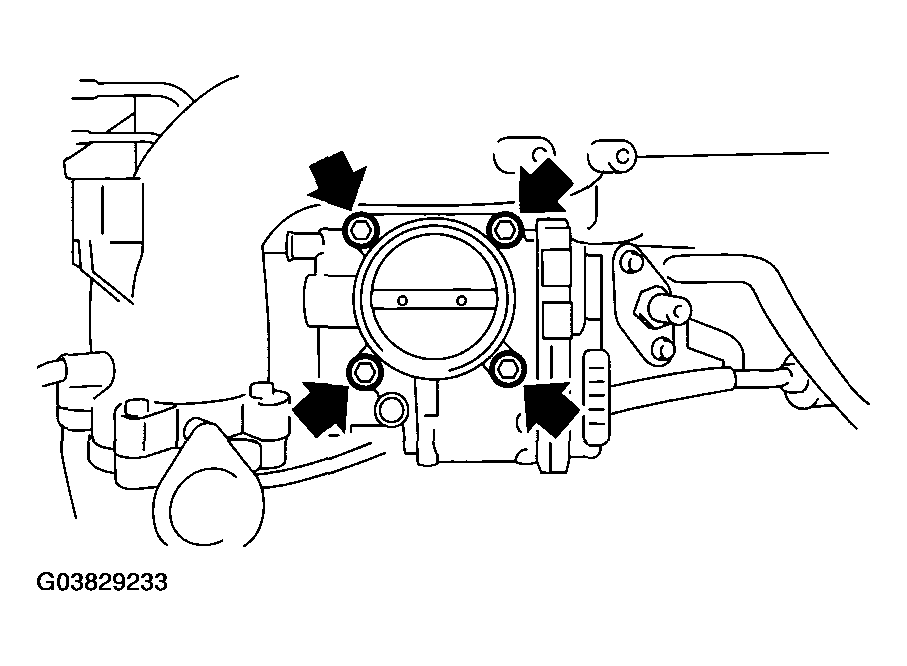 G03829233