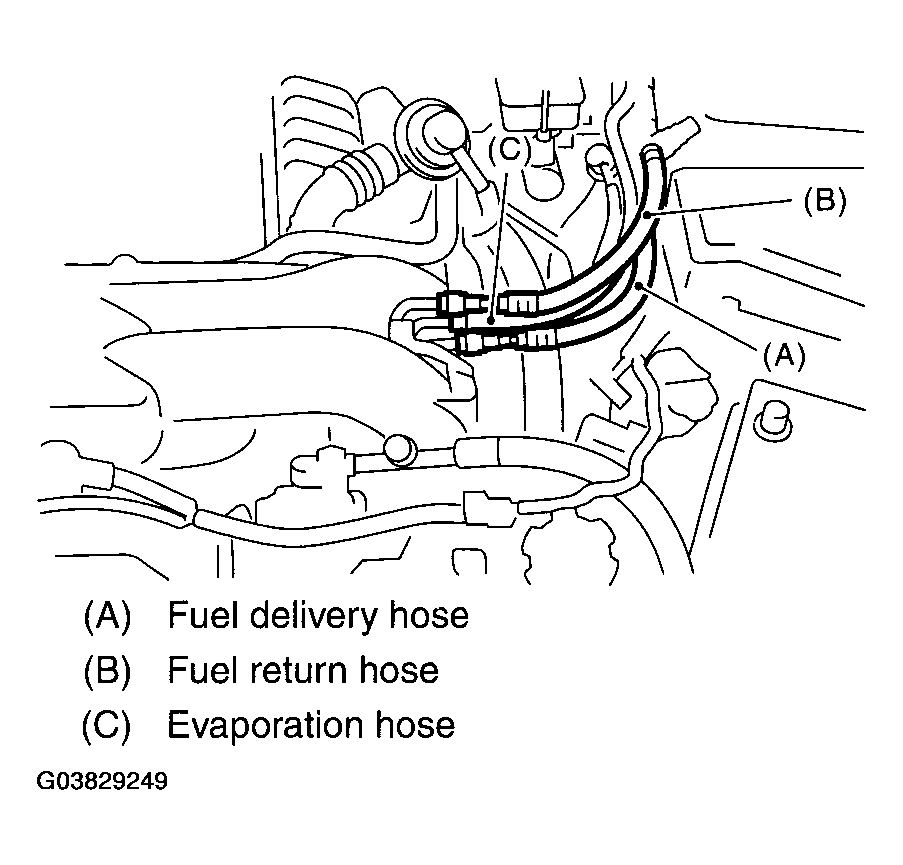 (C)
(B)
(A)

(A) Fuel delivery hose
(B) Fuel return hose
(C) Evaporation hose

G03829249