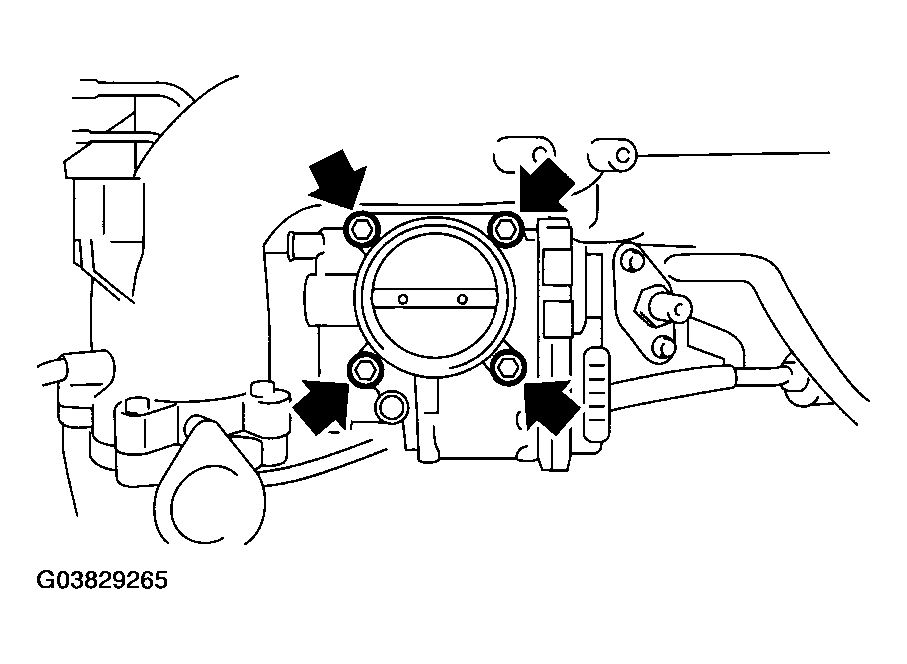 G03829265