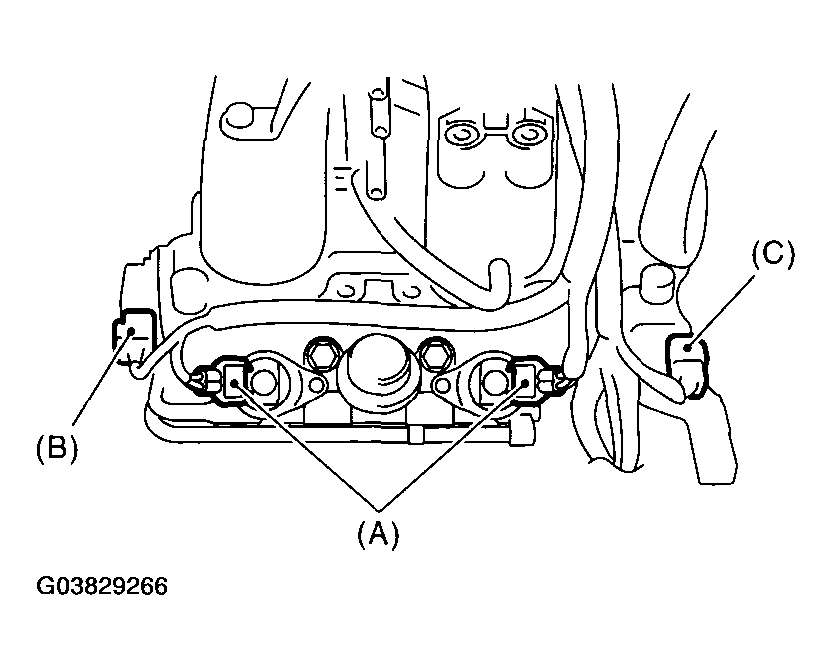 (C)

(B)

(A)

G03829266