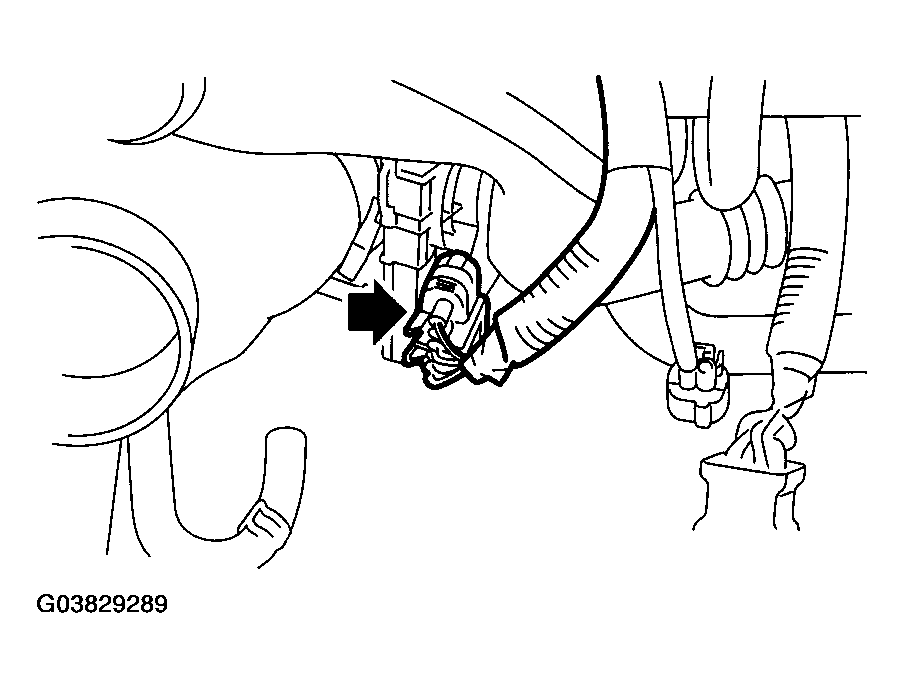 G03829289