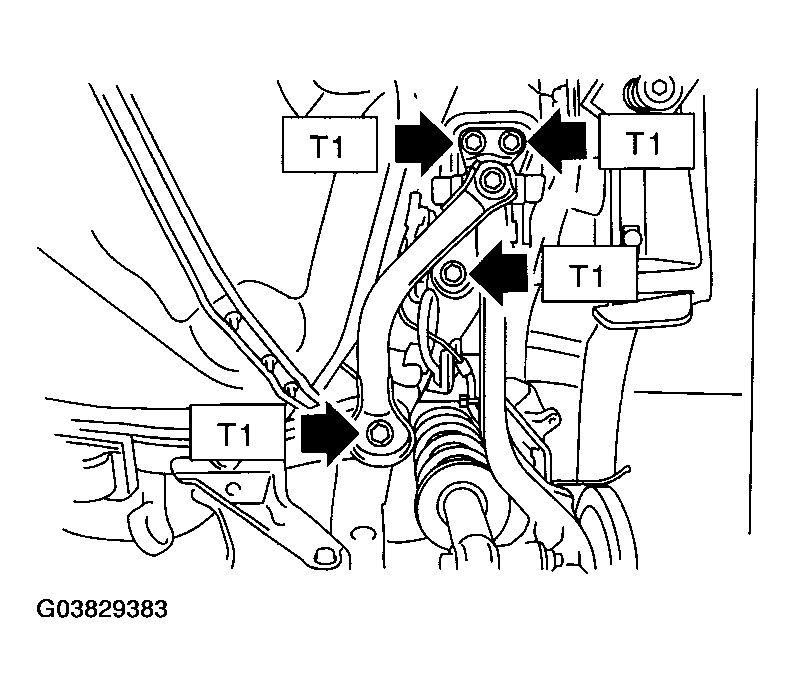 T1

T1

T1

T1

G03829383