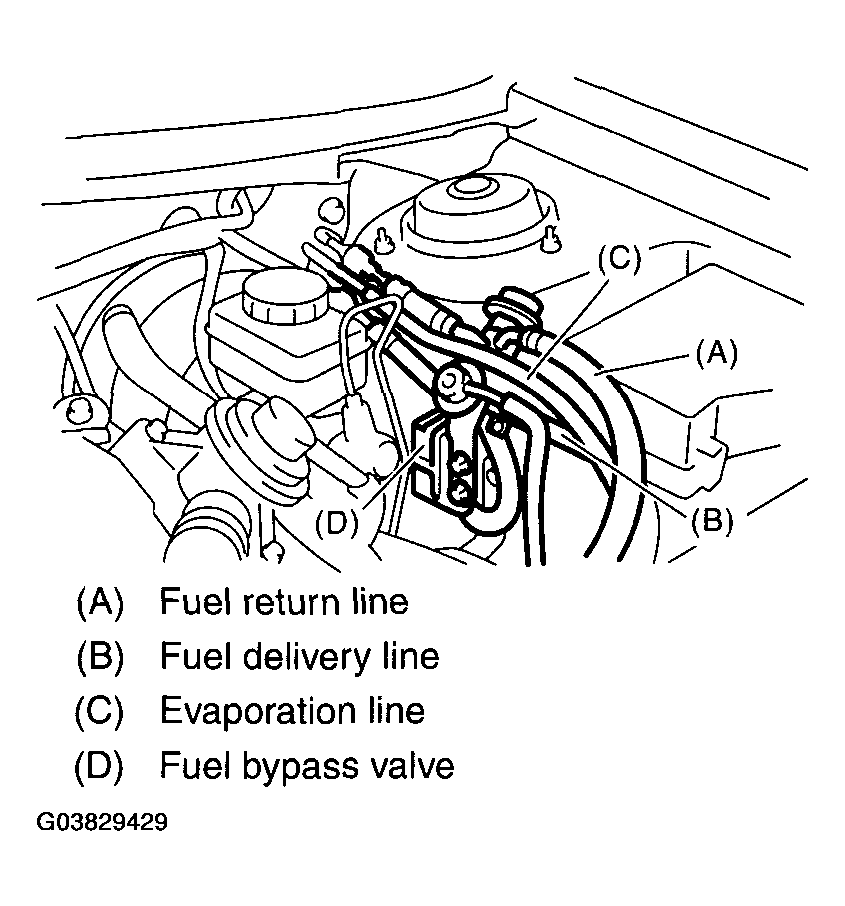 (C)
(A)
(D)
(B)

(A) Fuel return line
(B) Fuel delivery line
(C) Evaporation line
(D) Fuel bypass valve

G03829429